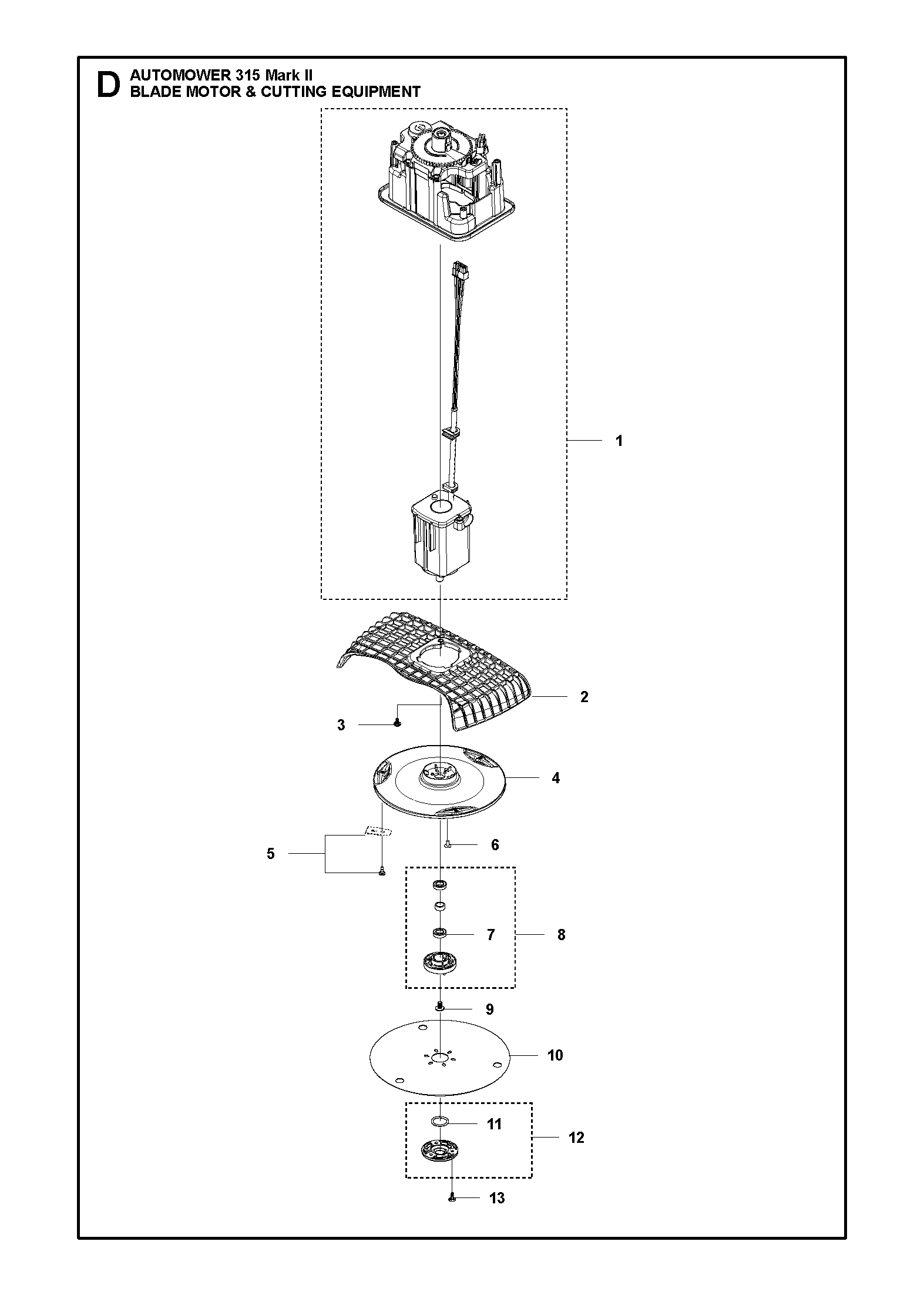 D AUTOMOWER 315 Mark II
BLADE MOTOR & CUTTING EQUIPMENT

1

2

3

4

5

6

7

8

9

10

11

12

13