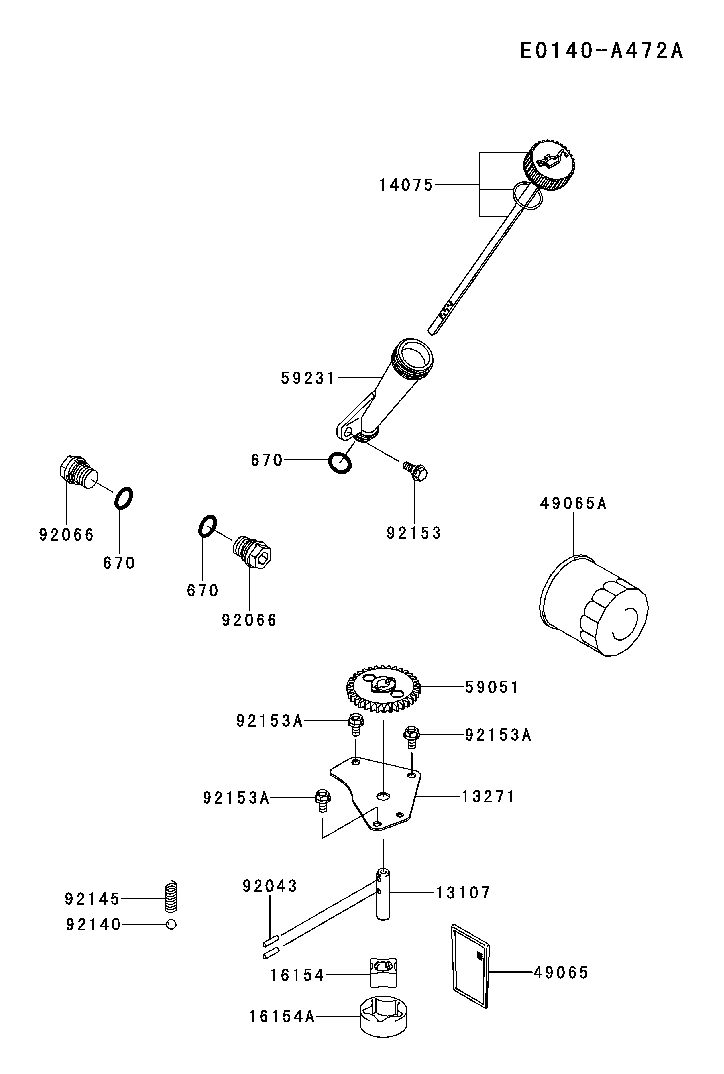 E0140-A472A

14075

59231

670

92153

92066

670

670

92066

49065A

59051

92153A

92153A

92153A

13271

92145

92140

92043

13107

16154

16154A

49065