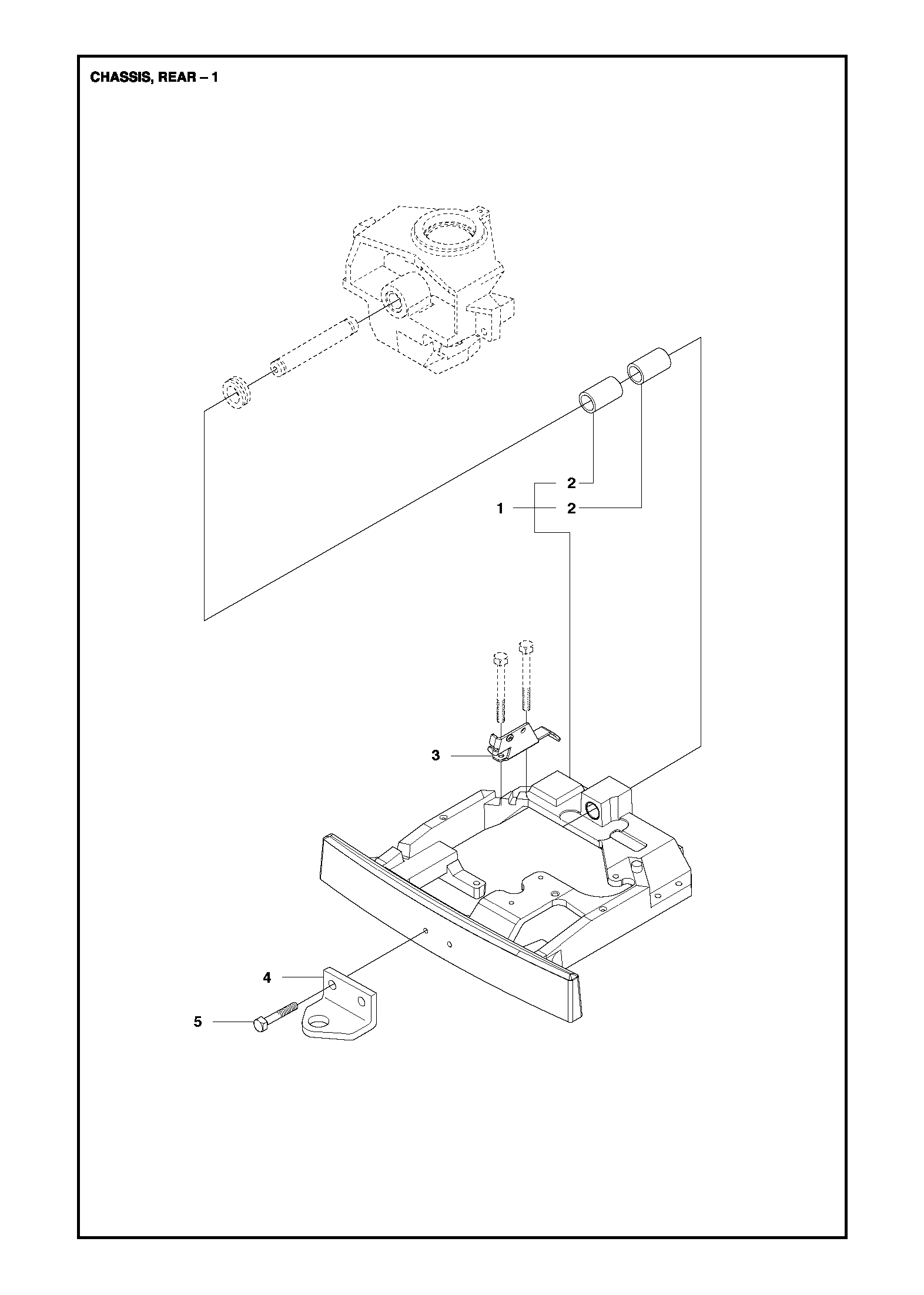 CHASSIS, REAR – 1

2
1
2
3
4
5