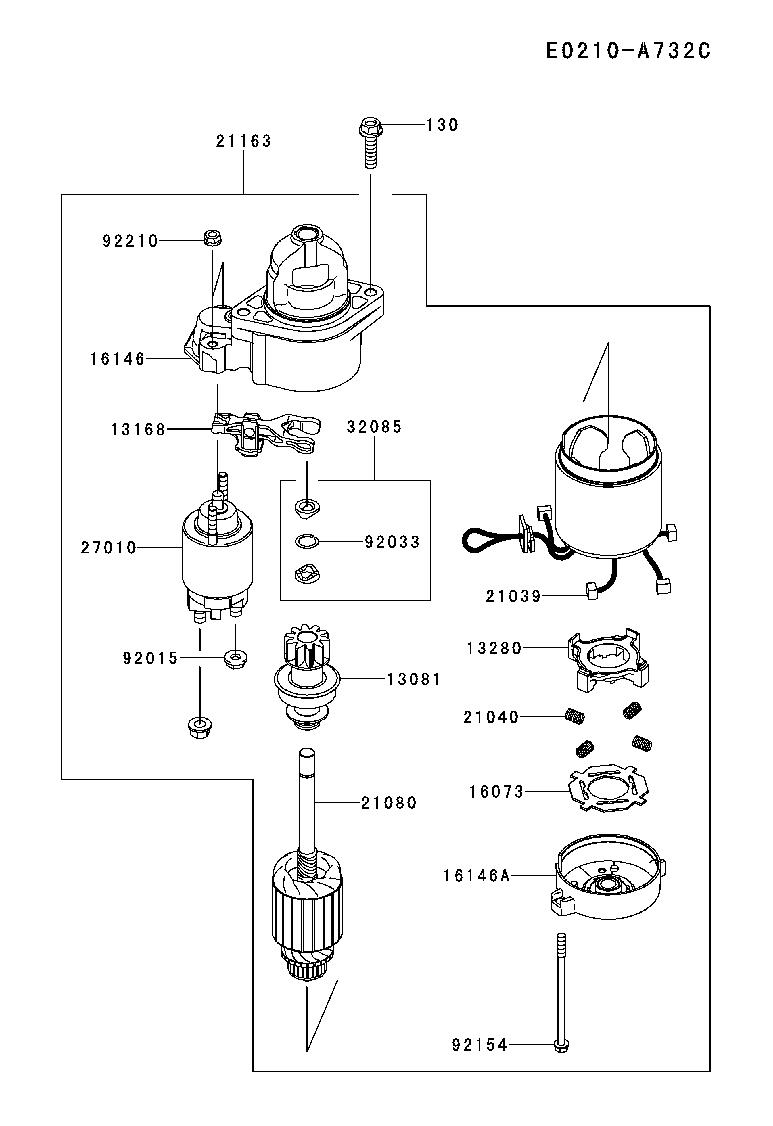 E0210-A732C

21163

130

92210

16146

13168

32085

27010

92033

21039

92015

13081

13280

21040

21080

16073

16146A

92154