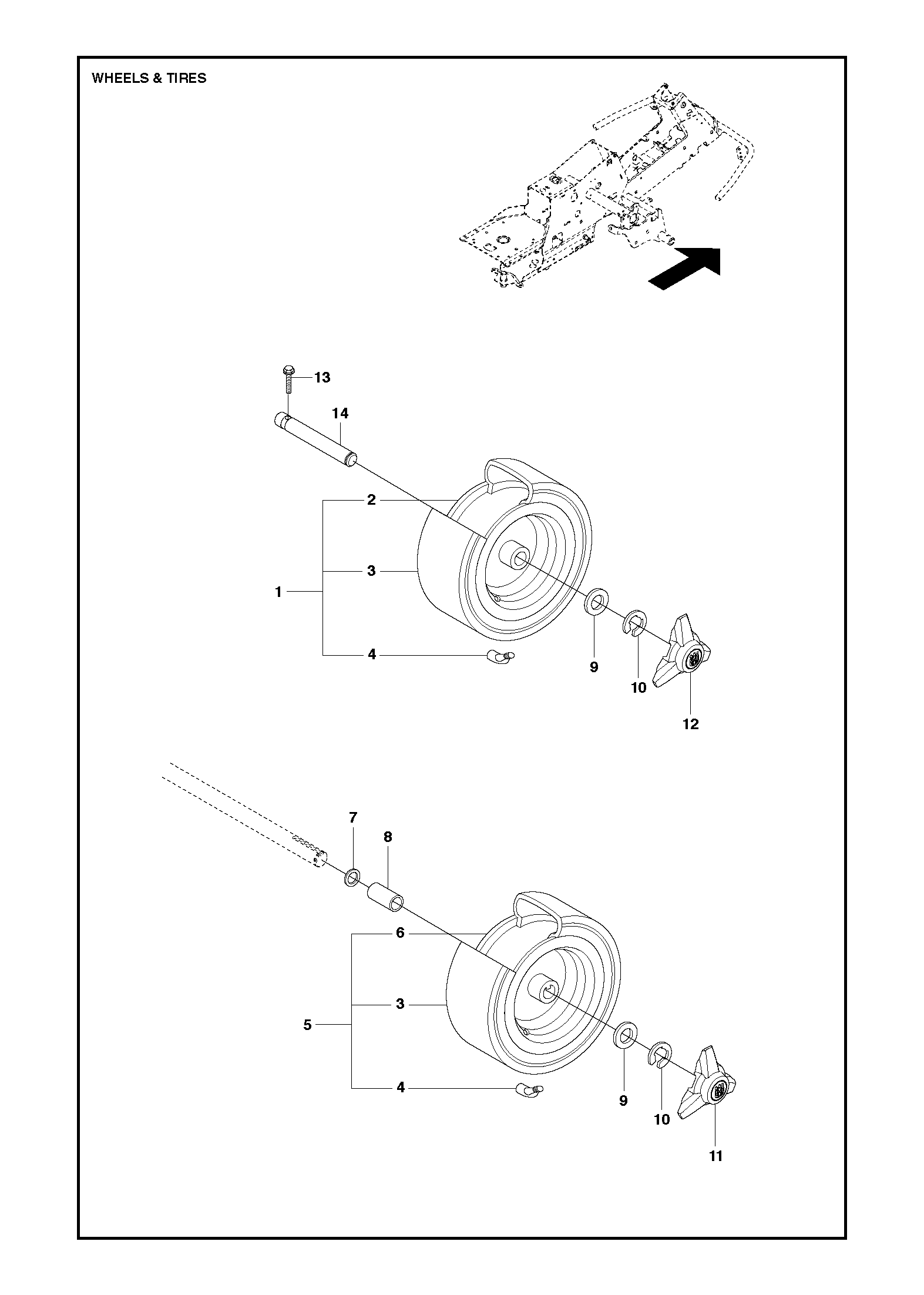 WHEELS & TIRES

13
14
2
3
1
4
9
10
12

7
8
6
3
5
4
9
10
11