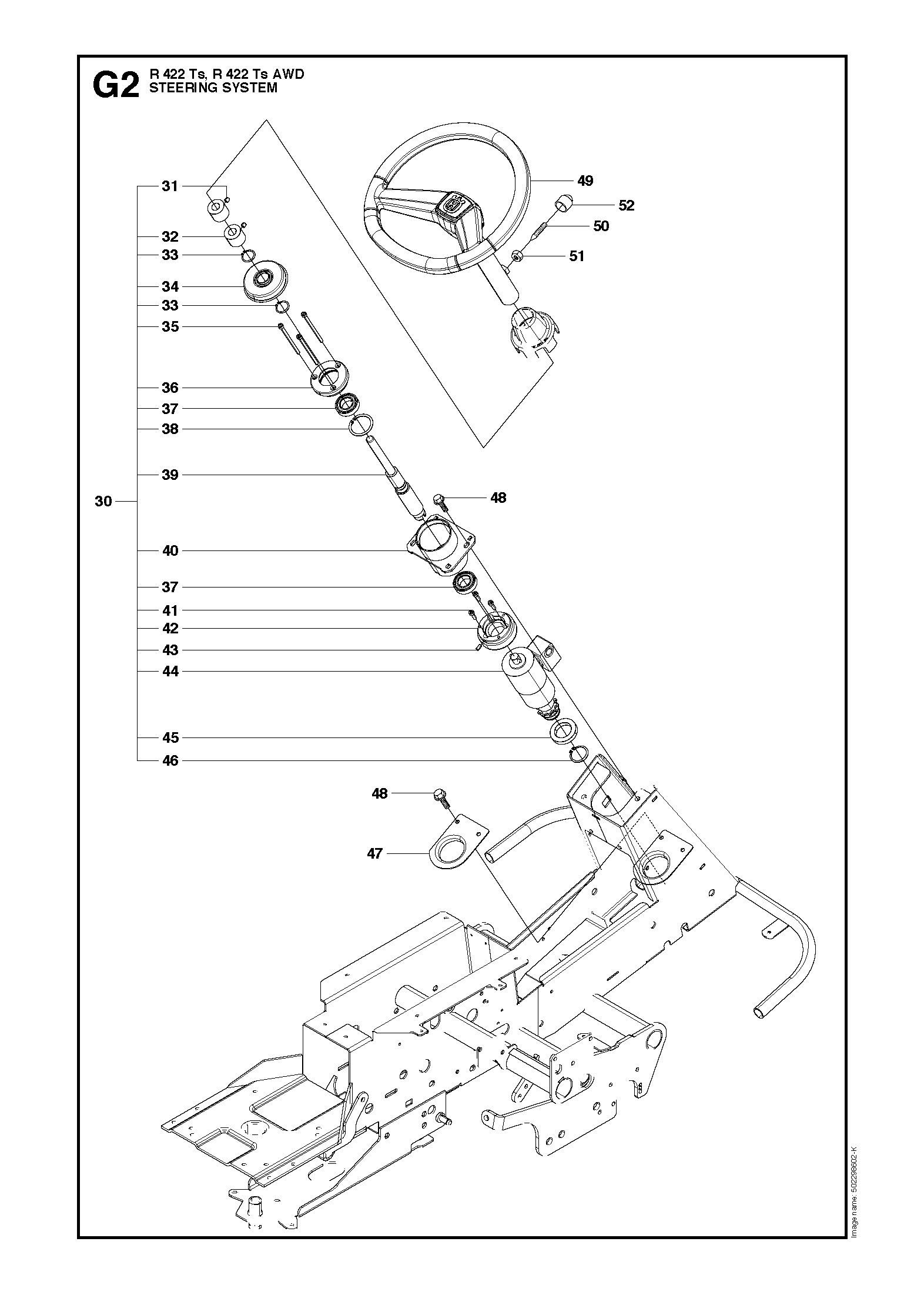 G2 R 422 Ts, R 422 Ts AWD
STEERING SYSTEM

31
32
33
34
33
35
36
37
38
39
30
40
37
41
42
43
44
45
46

49
52
50
51
48
48
47

Image name: 502298602-K