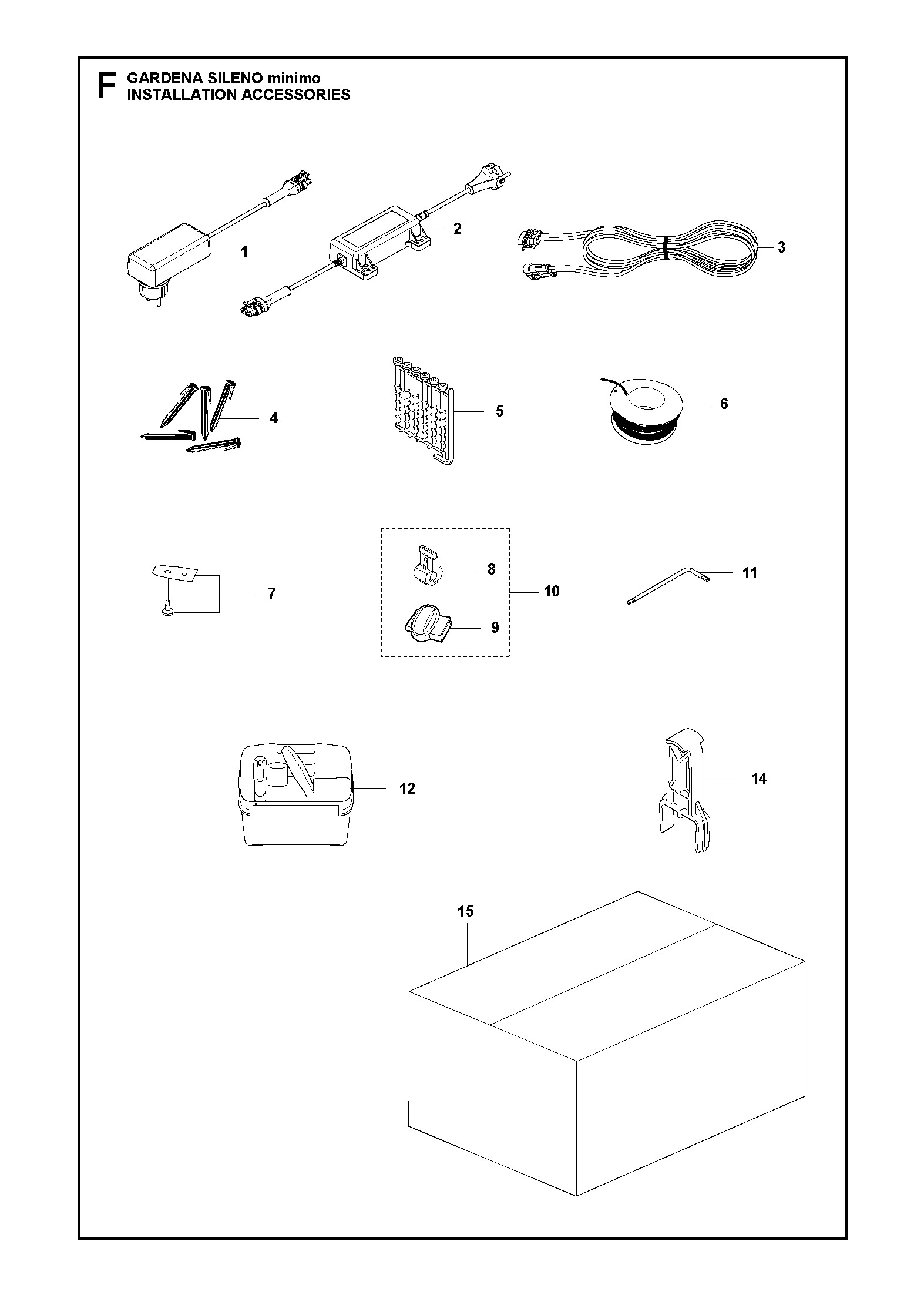 F GARDENA SILENO minimo
INSTALLATION ACCESSORIES

1
2
3
4
5
6
7
8
10
9
11
12
14
15