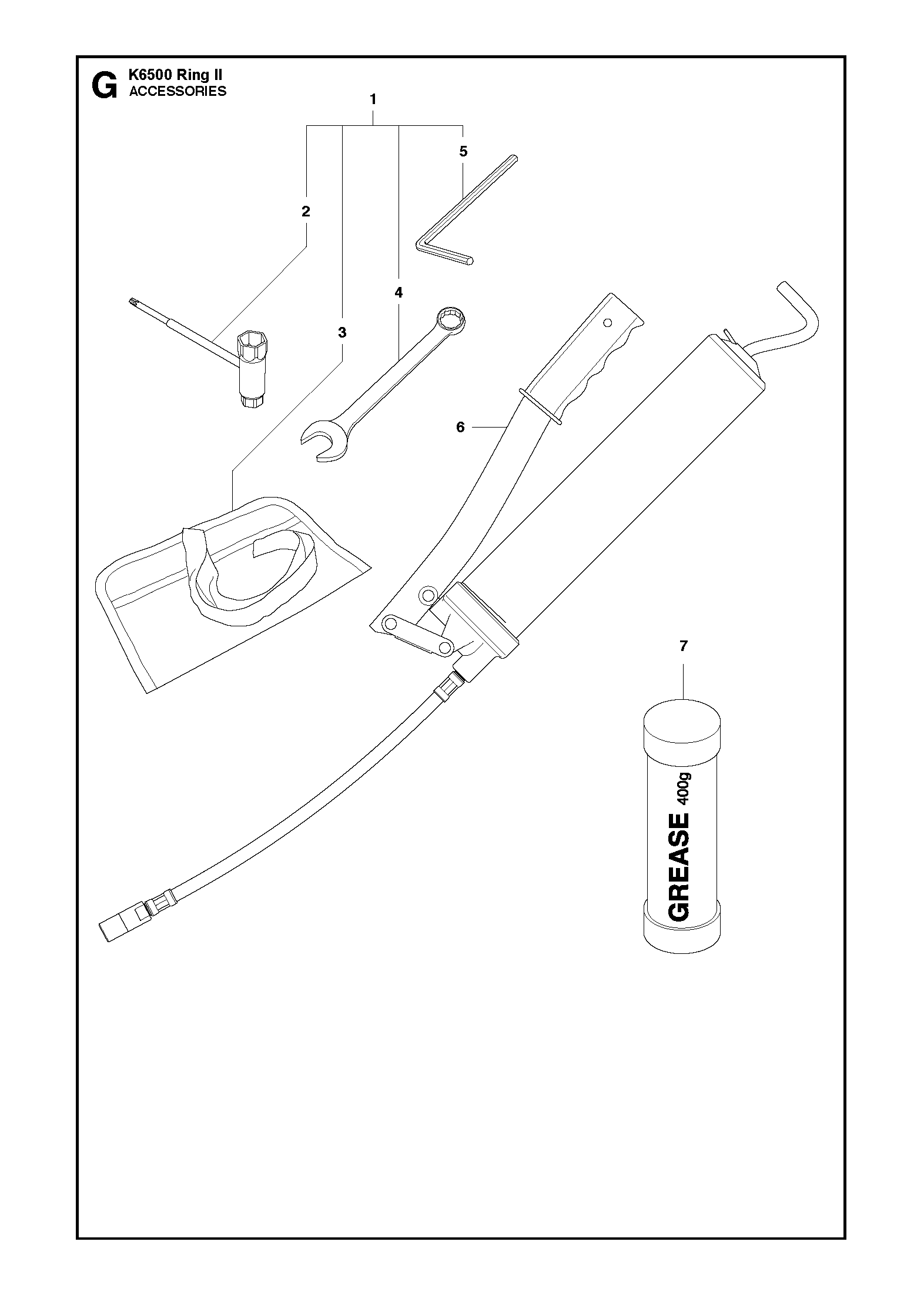 G K6500 Ring II
ACCESSORIES

1
5
2
4
3
6
7
GREASE 400g