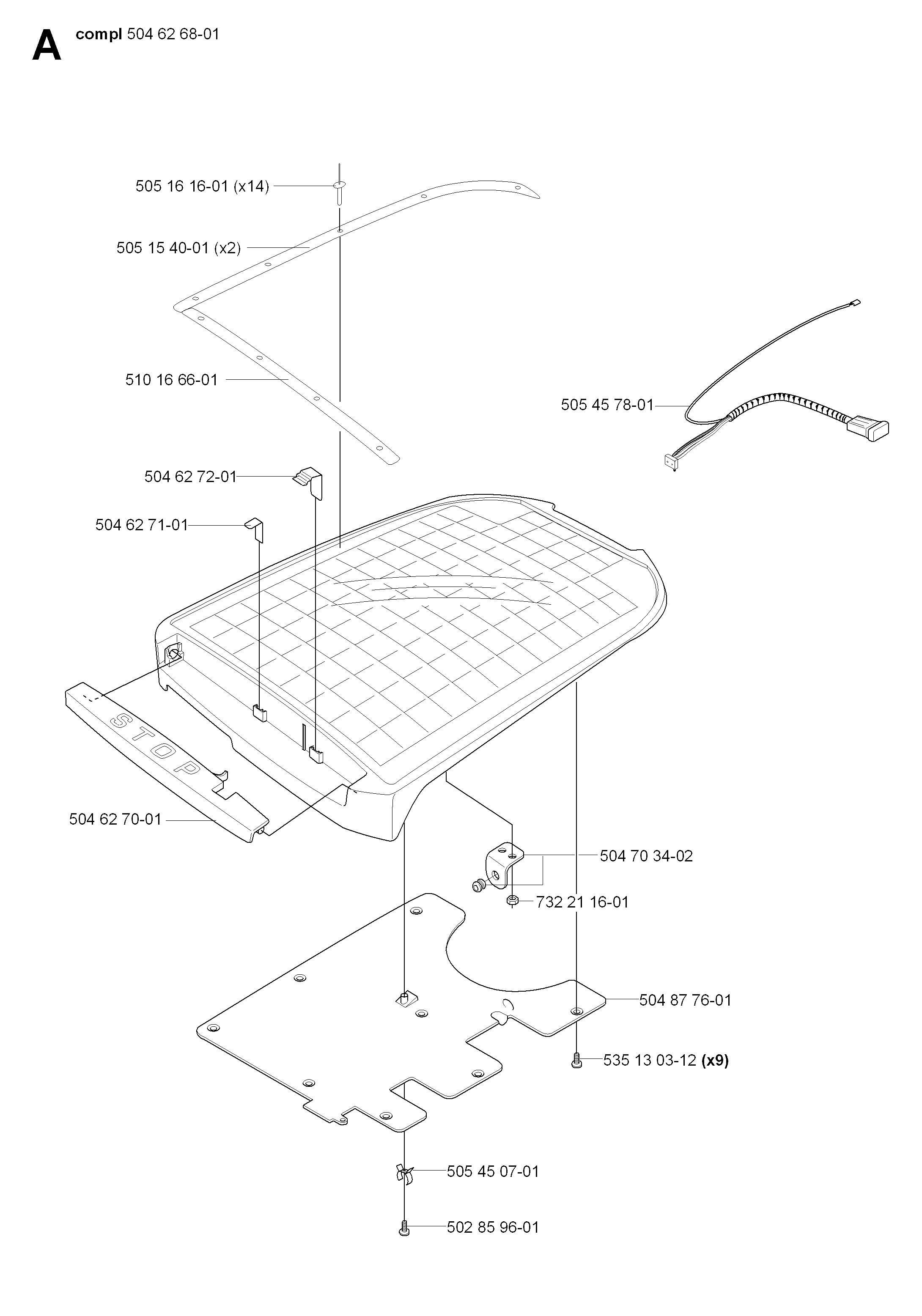 A compl 504 62 68-01

505 16 16-01 (x14)
505 15 40-01 (x2)
510 16 66-01
505 45 78-01
504 62 72-01
504 62 71-01
STOP
504 62 70-01
504 70 34-02
732 21 16-01
504 87 76-01
535 13 03-12 (x9)
505 45 07-01
502 85 96-01