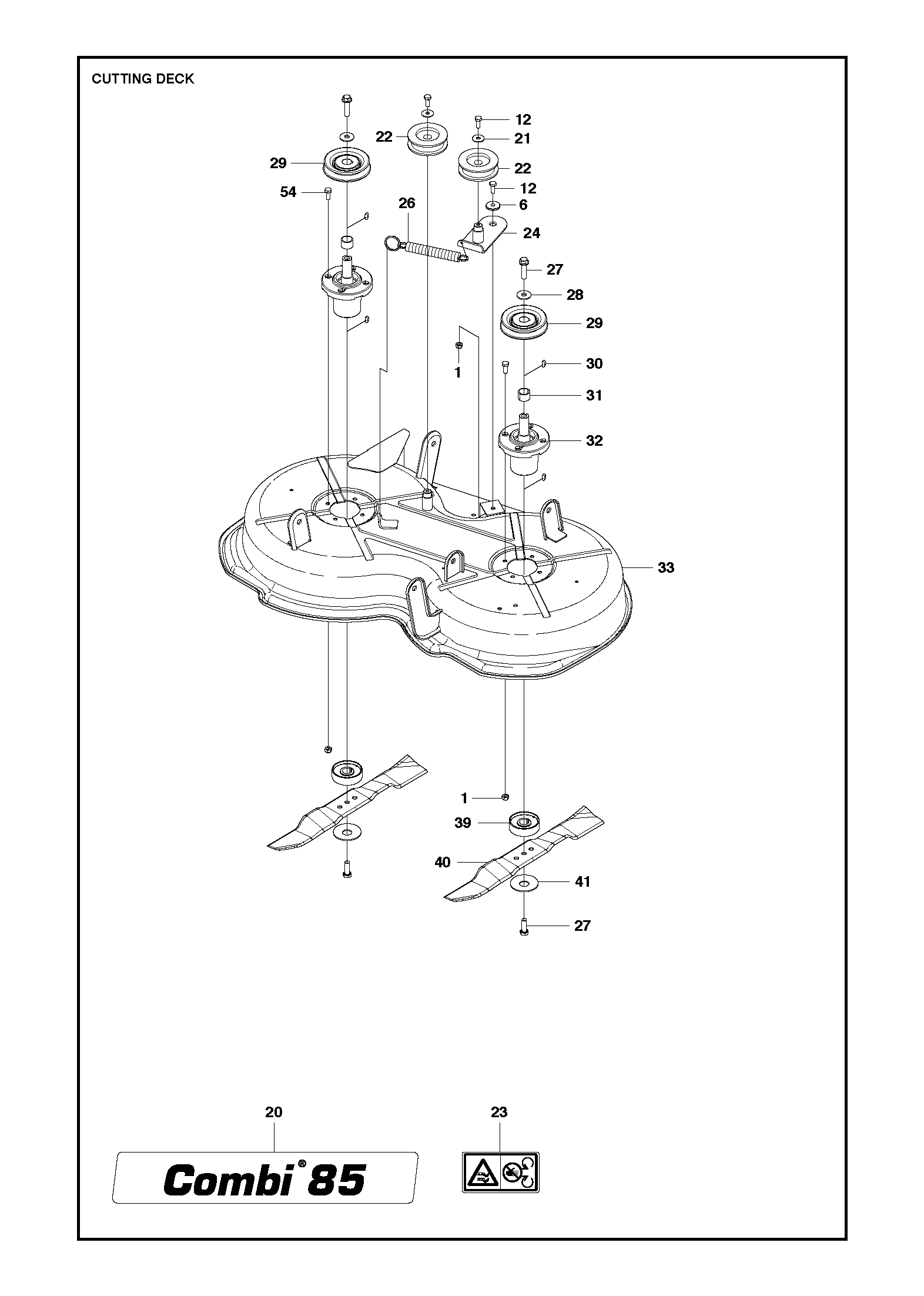 CUTTING DECK

12
22
21
29
22
54
12
26
6
24
27
28
29
1
30
31
32
33
1
39
40
41
27

20
23

Combi® 85