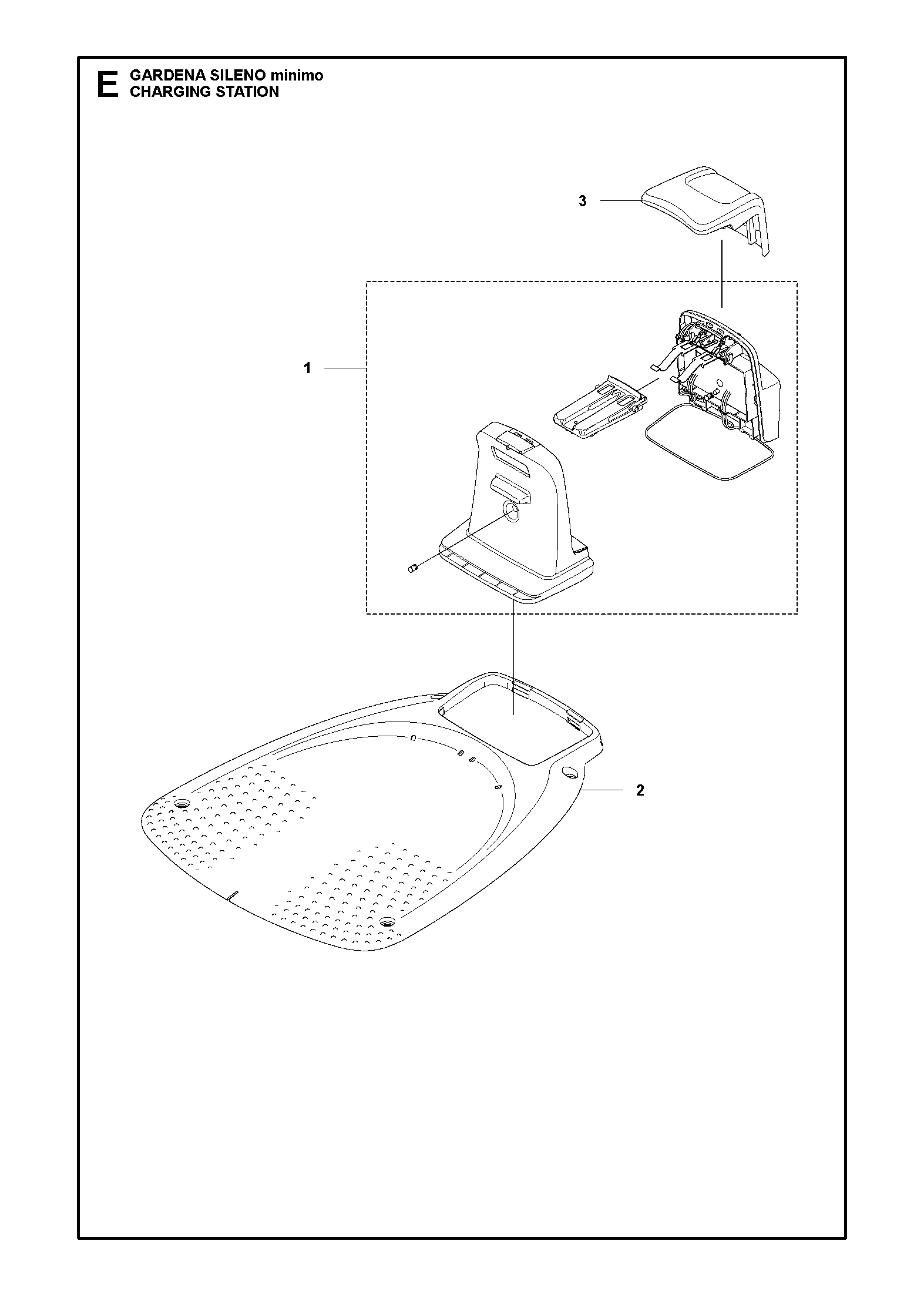 E GARDENA SILENO minimo
CHARGING STATION

3

1

2