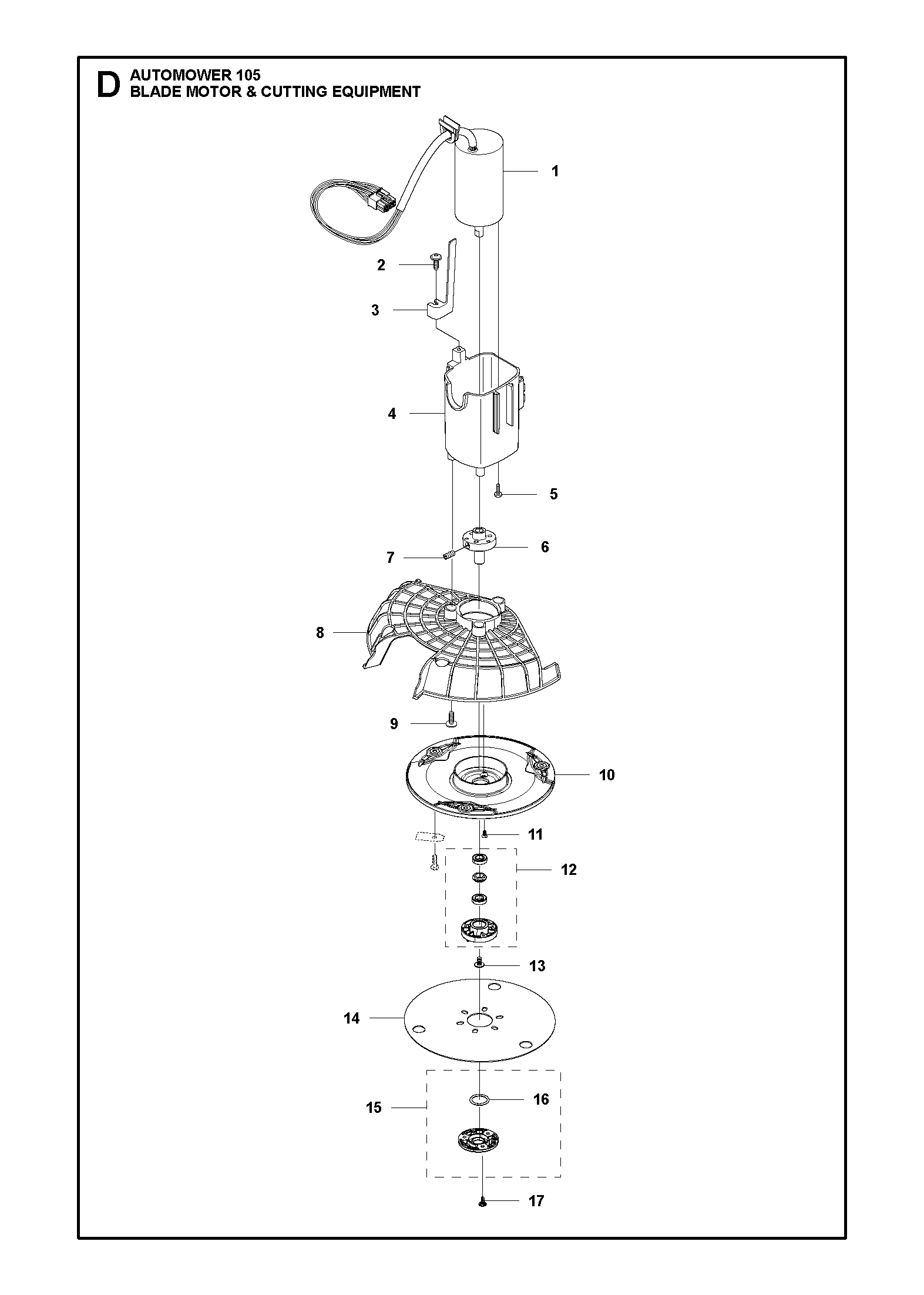 D AUTOMOWER 105
BLADE MOTOR & CUTTING EQUIPMENT

1
2
3
4
5
6
7
8
9
10
11
12
13
14
15
16
17