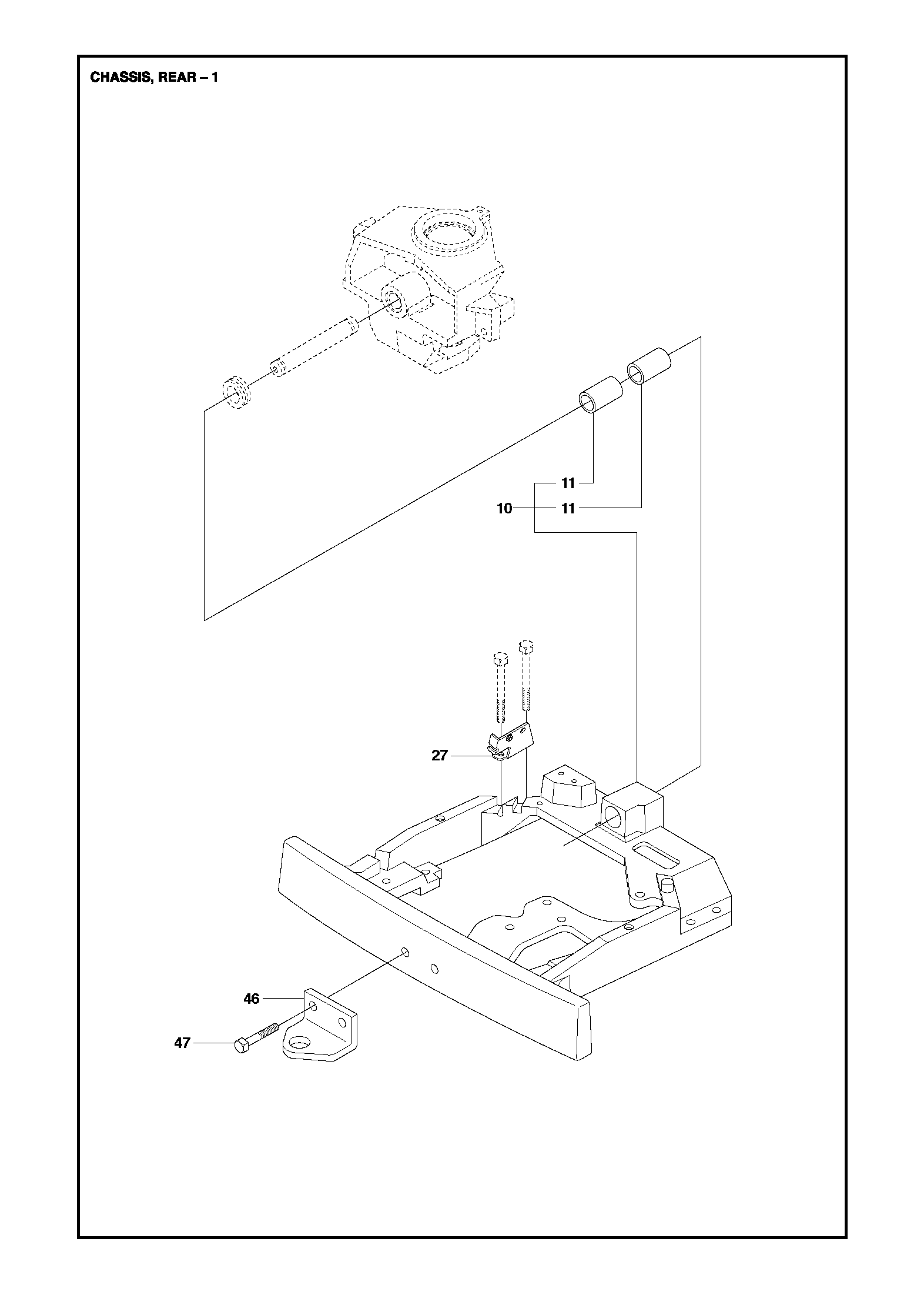 CHASSIS, REAR – 1

11
10
11
27
46
47