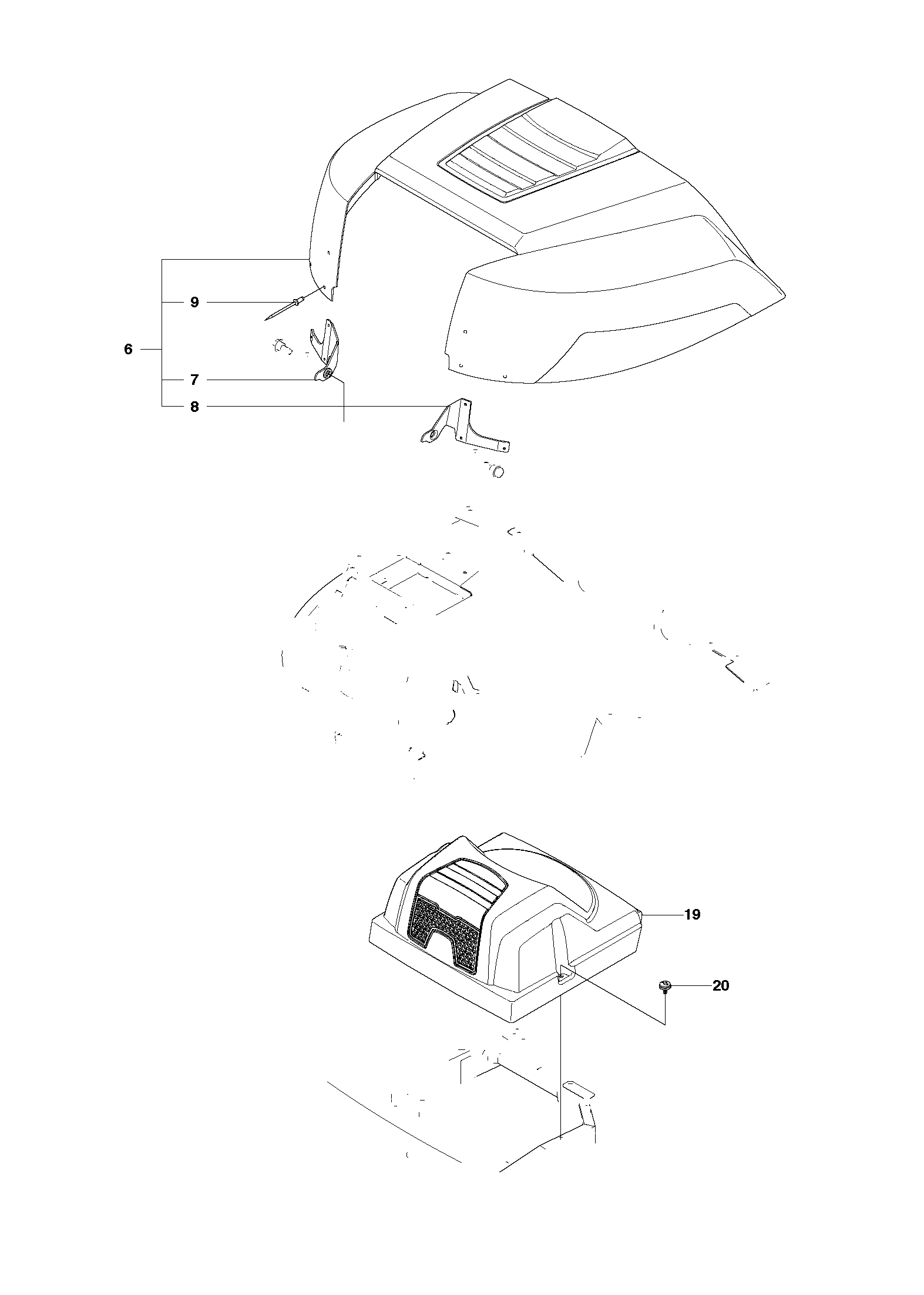 9

6

7

8

19

20