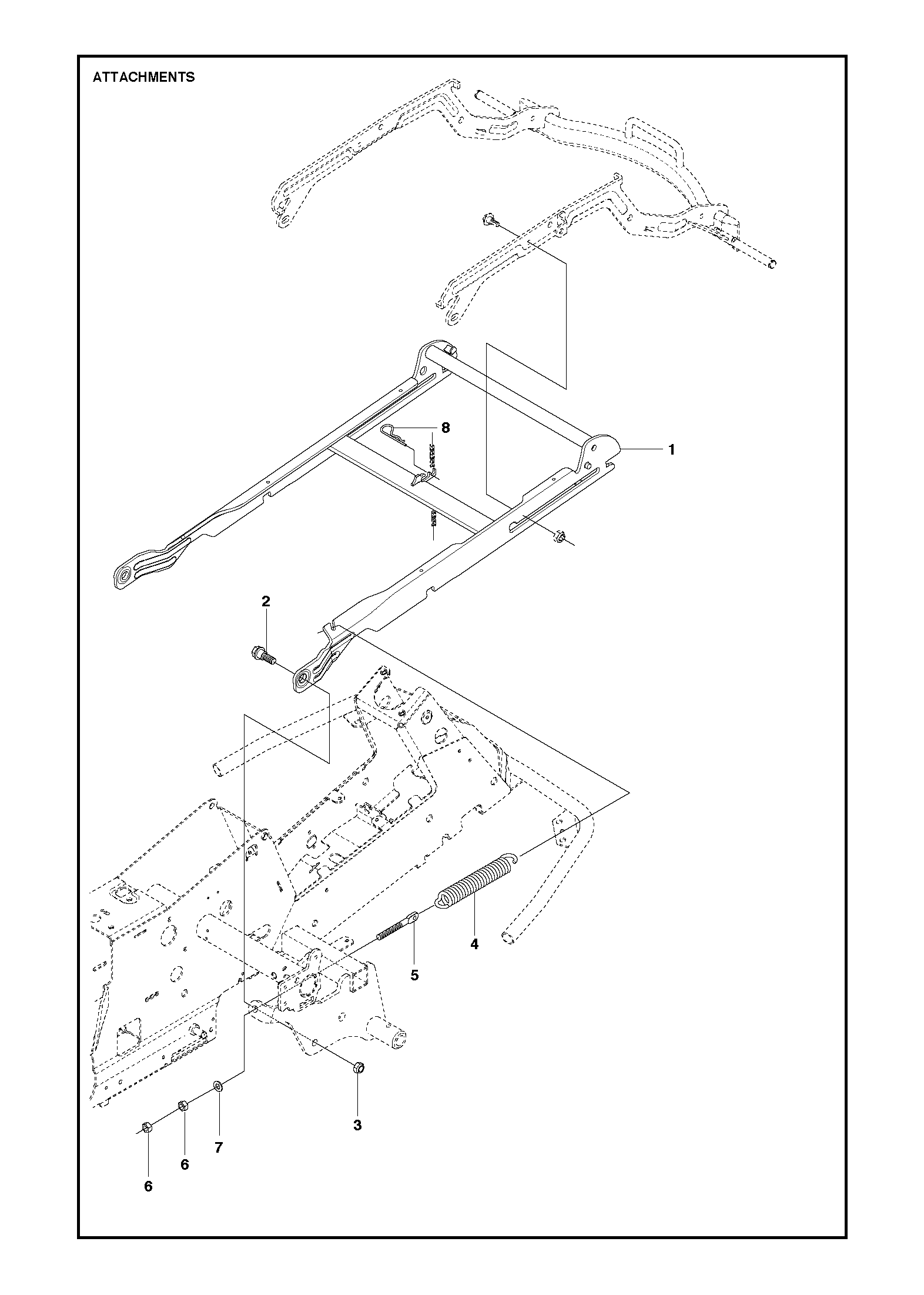 ATTACHMENTS

8

1

2

4

5

3

7

6

6