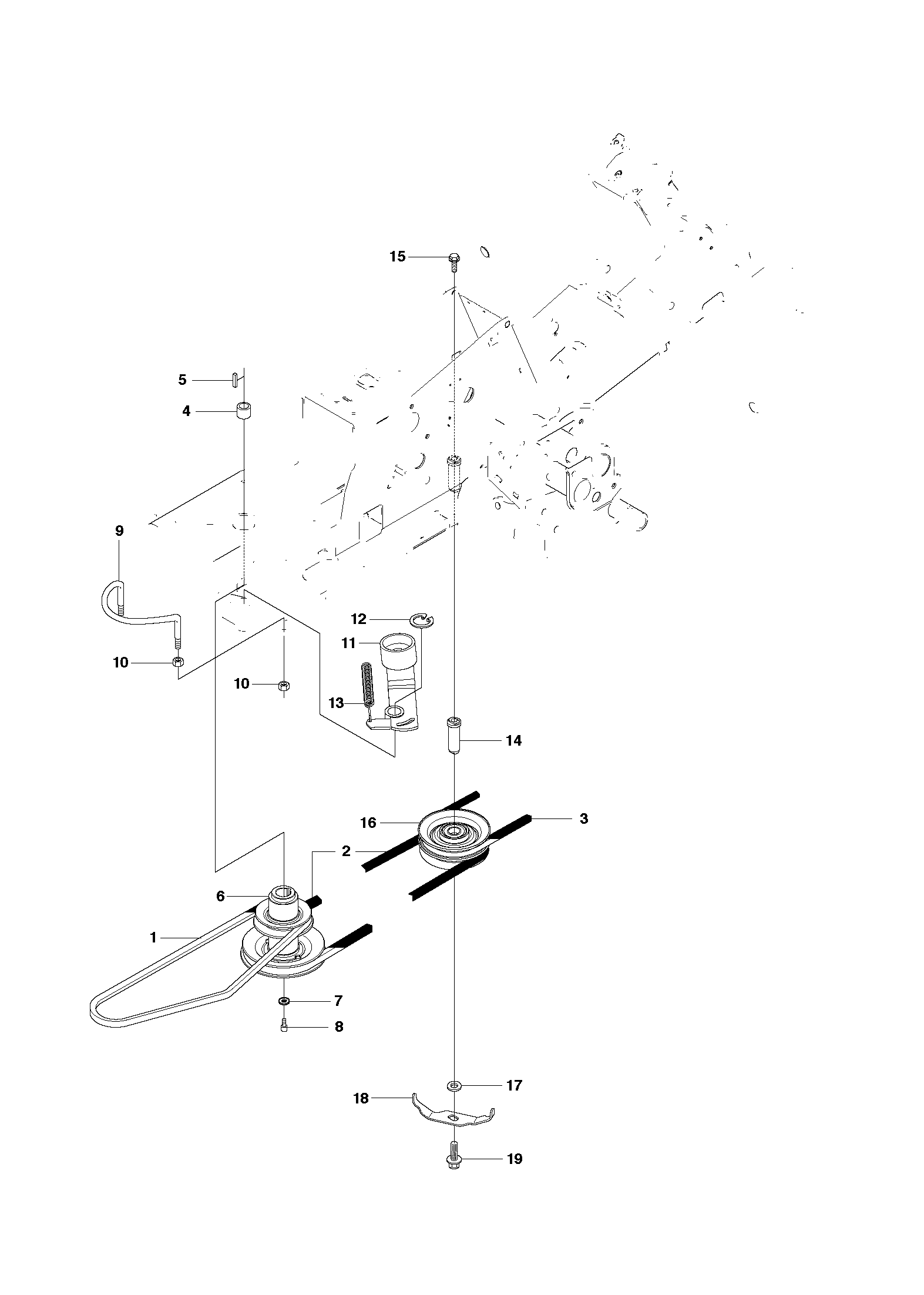 15
5
4
9
12
11
10
10
13
14
16
3
2
6
1
7
8
17
18
19