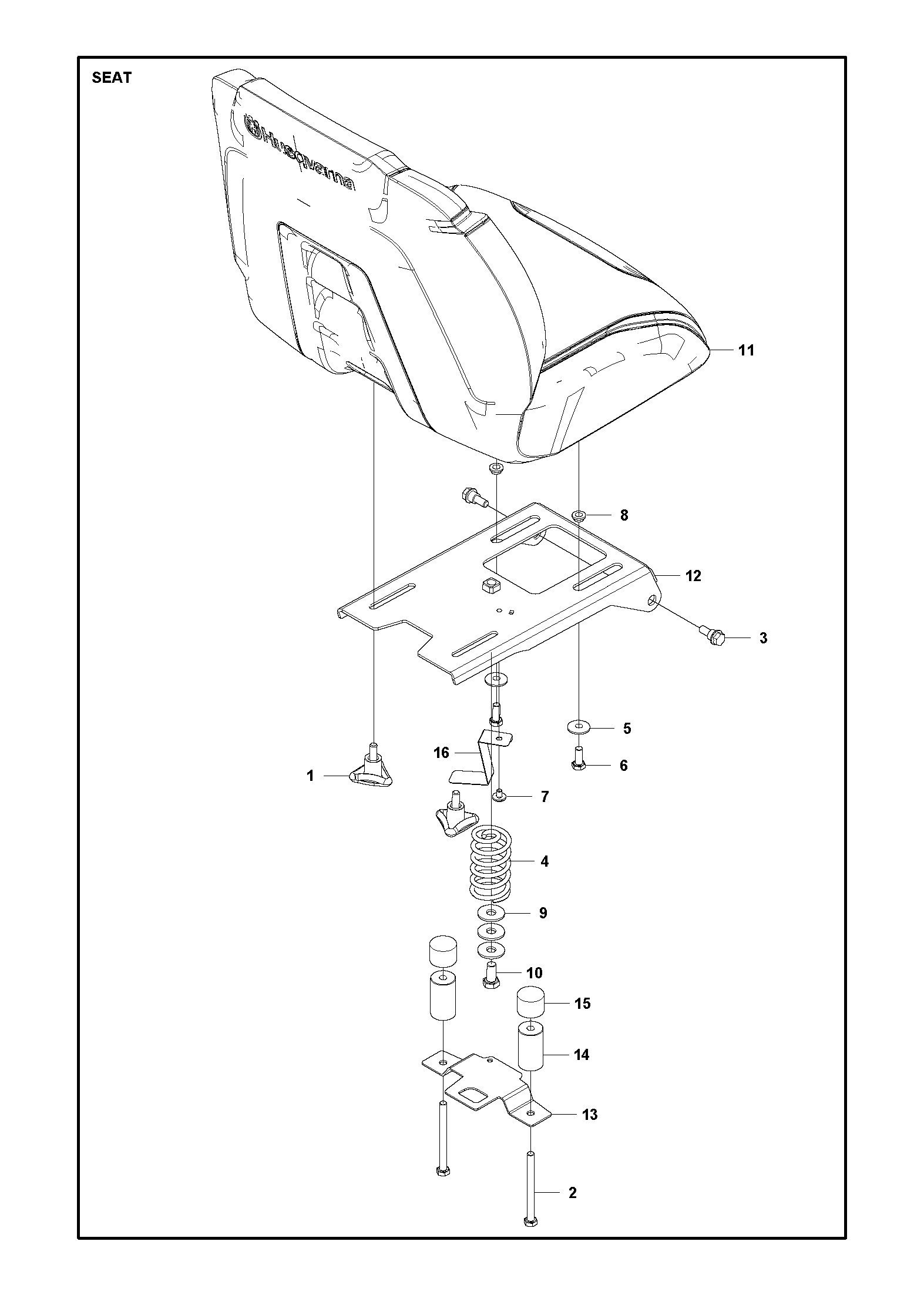 SEAT

Husqvarna

11

8

12

3

5

6

16

1

7

4

9

10

15

14

13

2