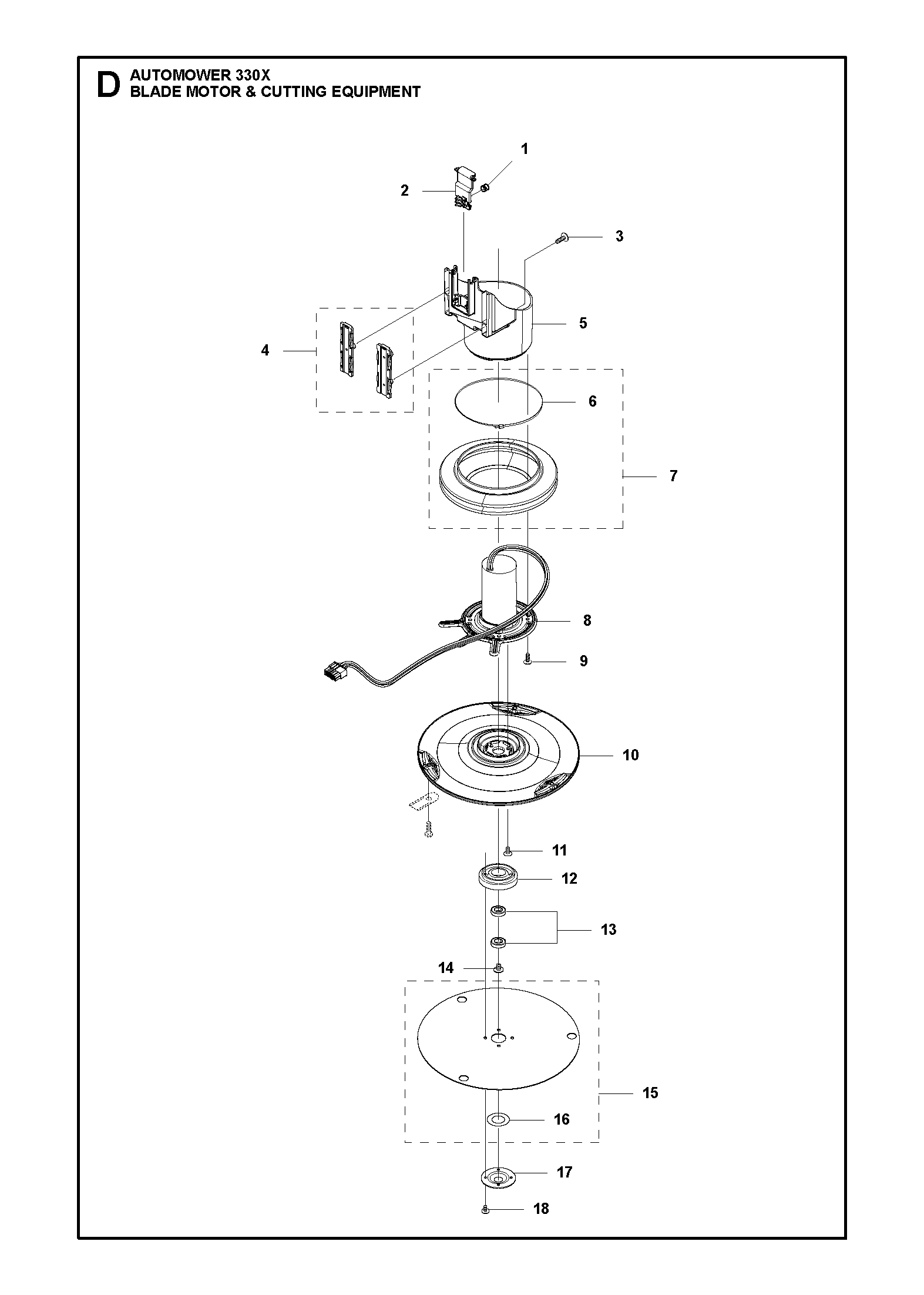 D AUTOMOWER 330X
BLADE MOTOR & CUTTING EQUIPMENT

1
2
3
4
5
6
7
8
9
10
11
12
13
14
15
16
17
18