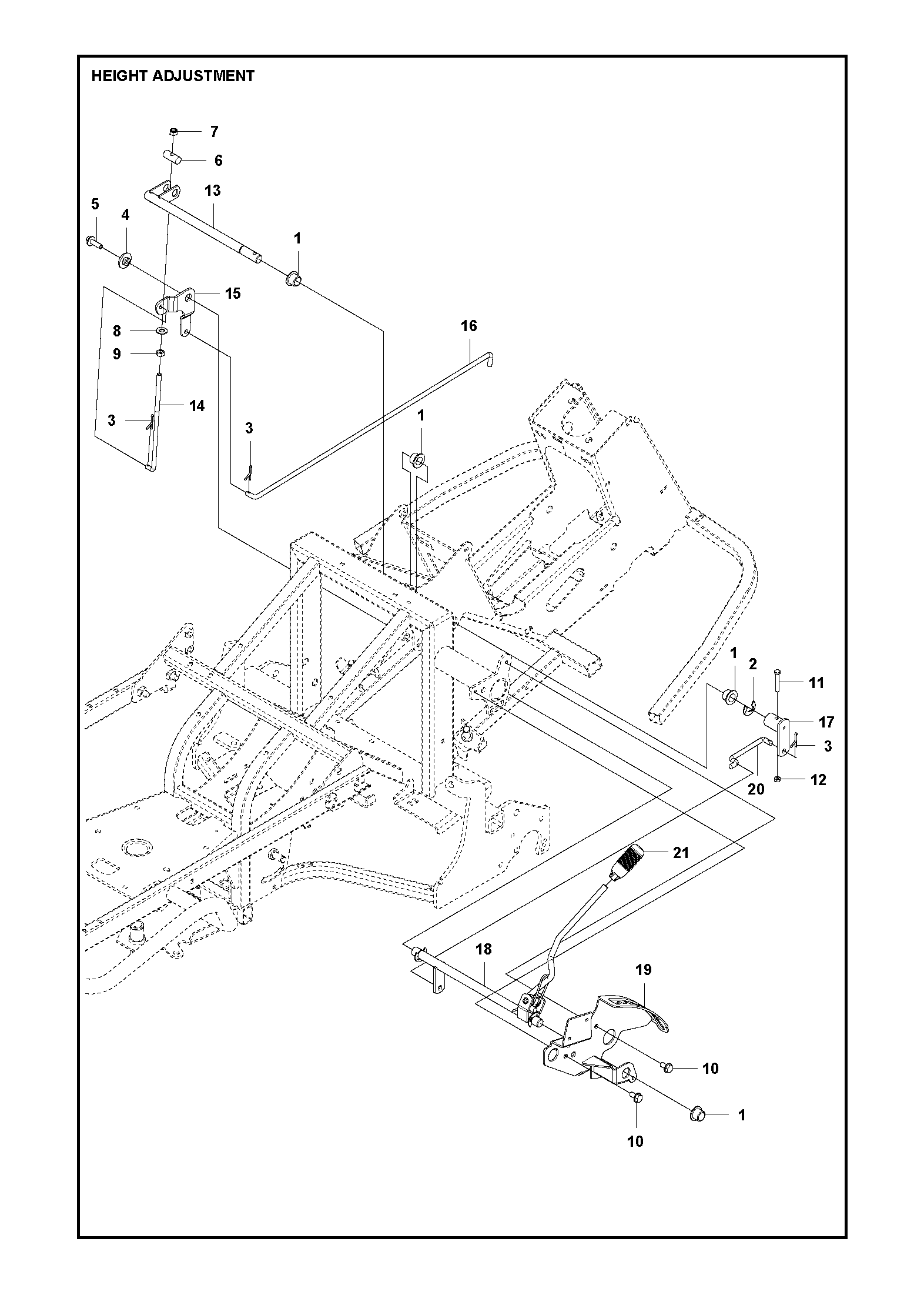 HEIGHT ADJUSTMENT

7
6
13
5
4
1
15
8
9
16
14
3
3
1
1
2
11
17
3
20
12
21
18
19
10
1
10