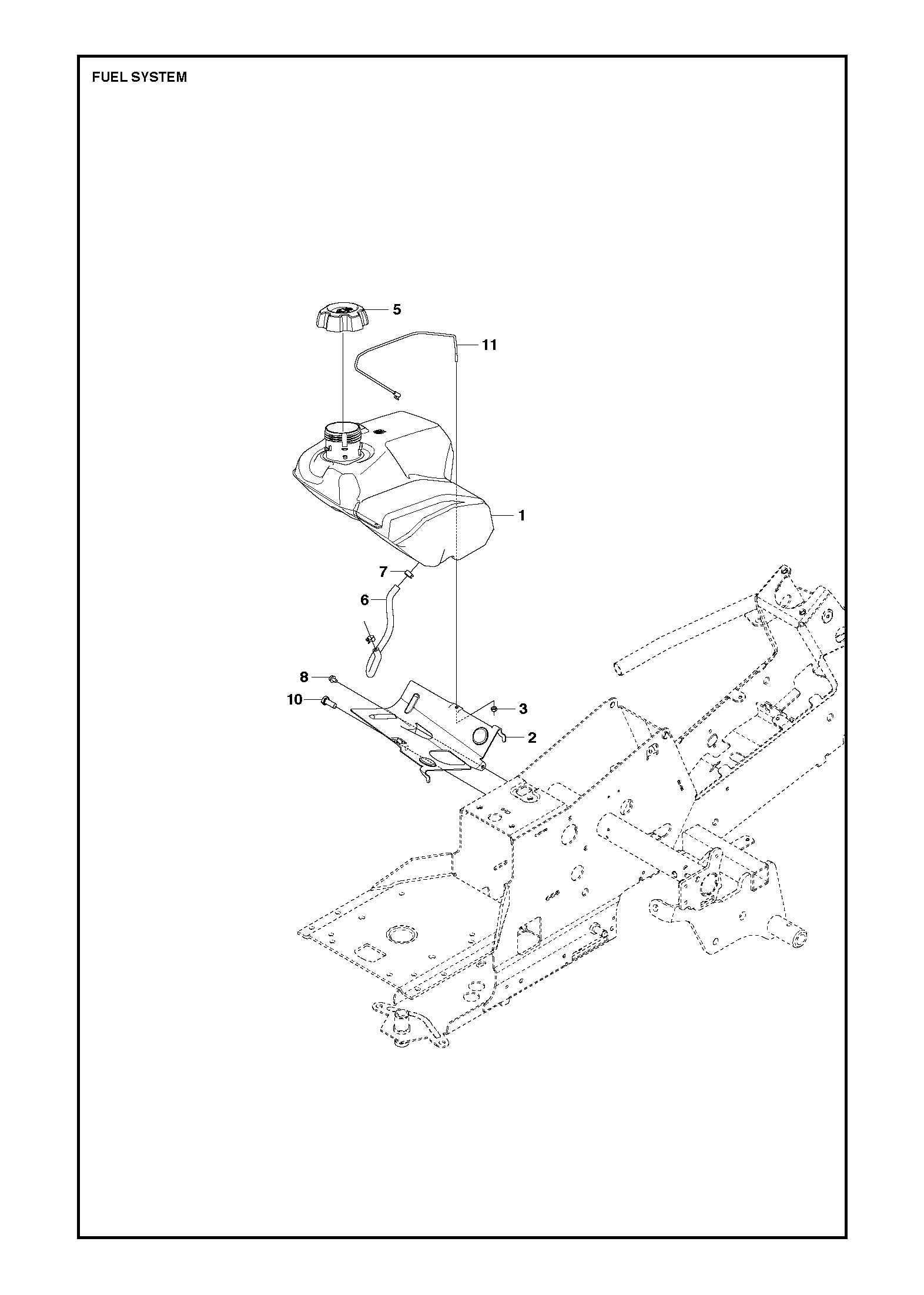 FUEL SYSTEM

5

11

1

7

6

8

10

3

2