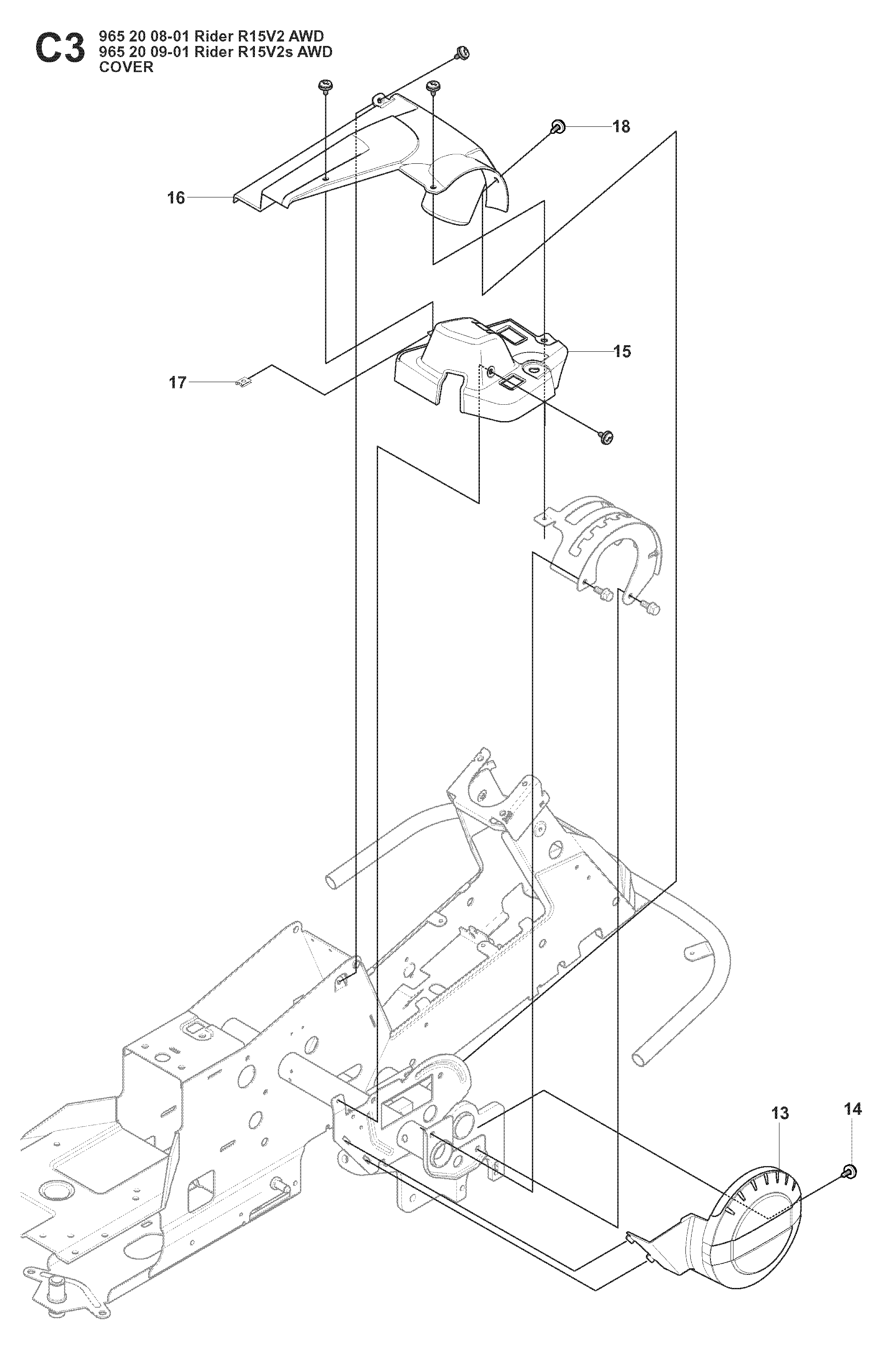 C3 965 20 08-01 Rider R15V2 AWD
965 20 09-01 Rider R15V2s AWD
COVER

18
16
15
17
13
14