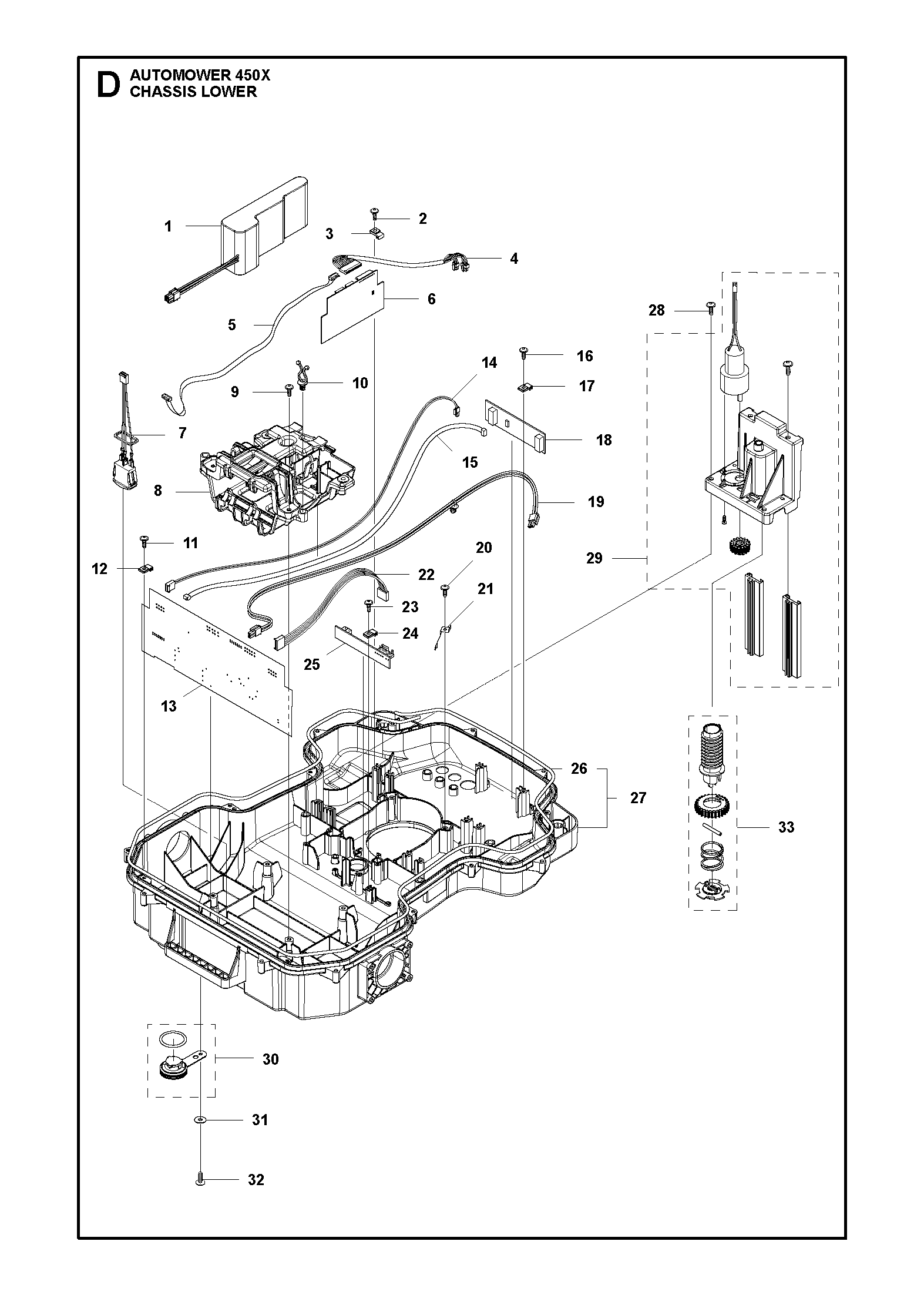 D AUTOMOWER 450X
CHASSIS LOWER

1
2
3
4
5
6
7
8
9
10
11
12
13
14
15
16
17
18
19
20
21
22
23
24
25
26
27
28
29
30
31
32
33