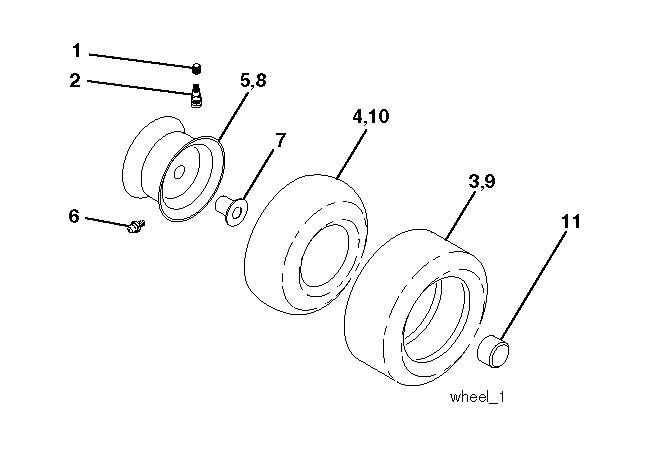 1
2
5,8
4,10
7
3,9
6
11
wheel_1