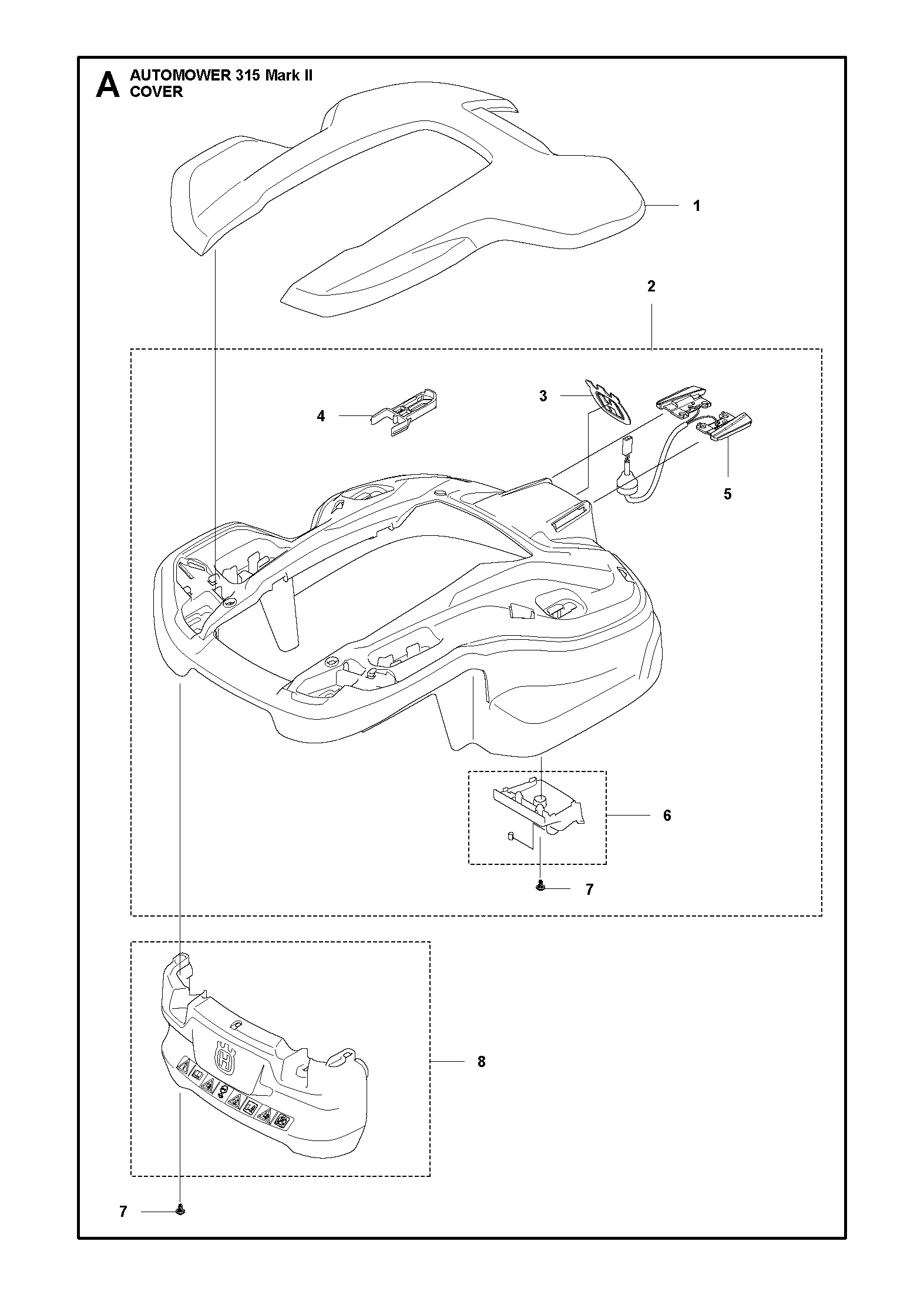 A AUTOMOWER 315 Mark II
COVER

1

2

3

4

5

6

7

8

7