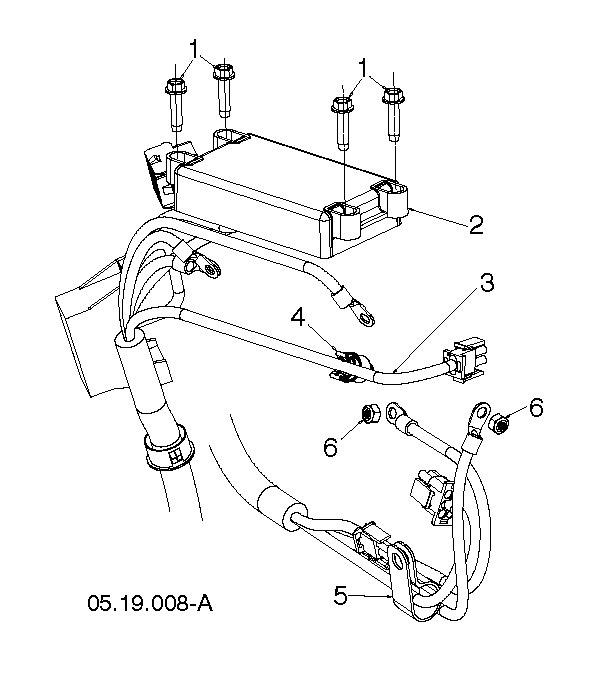 1
1
2
3
4
6
6
5
05.19.008-A