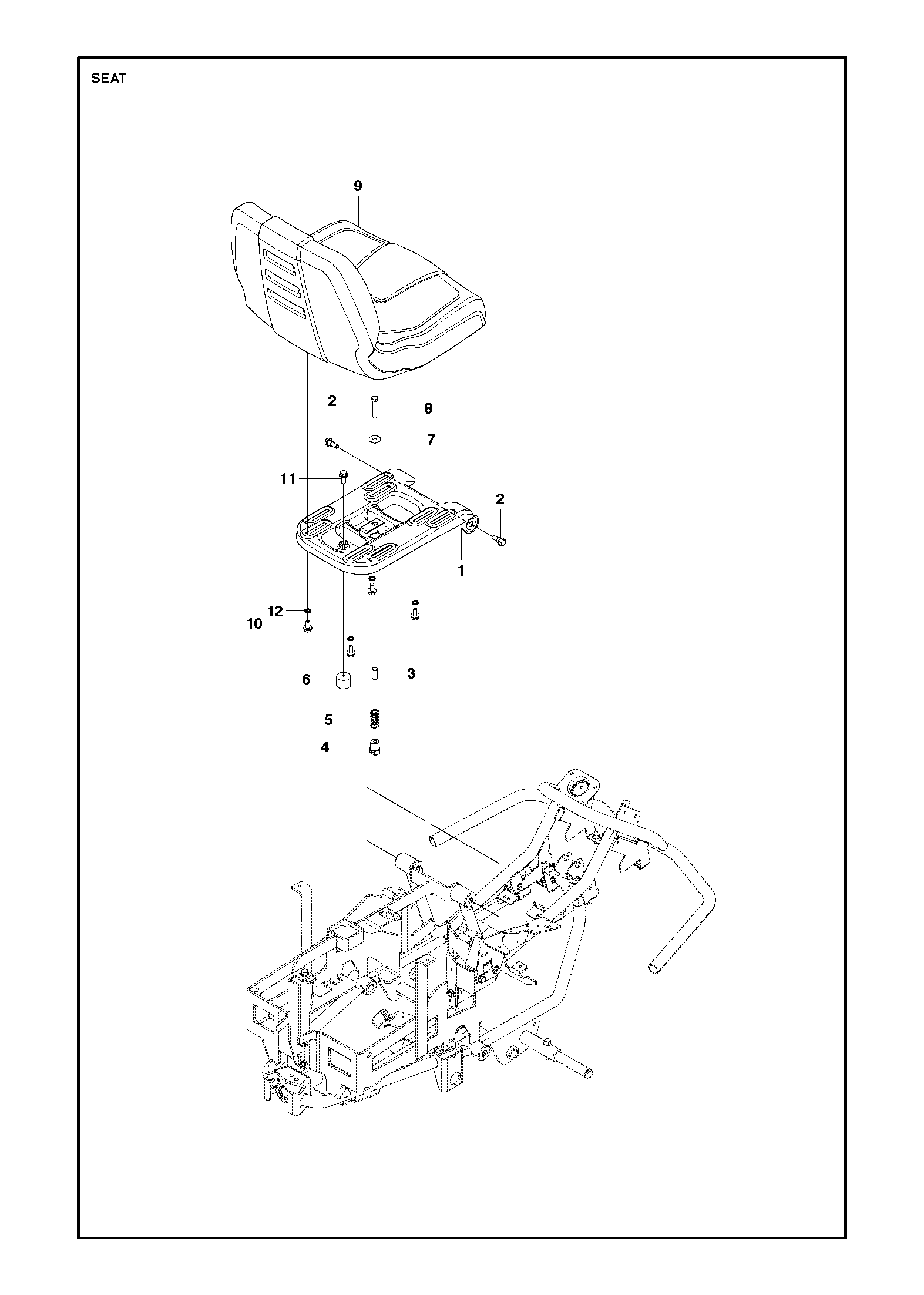 SEAT

9

2

8

7

11

2

1

12

10

6

3

5

4