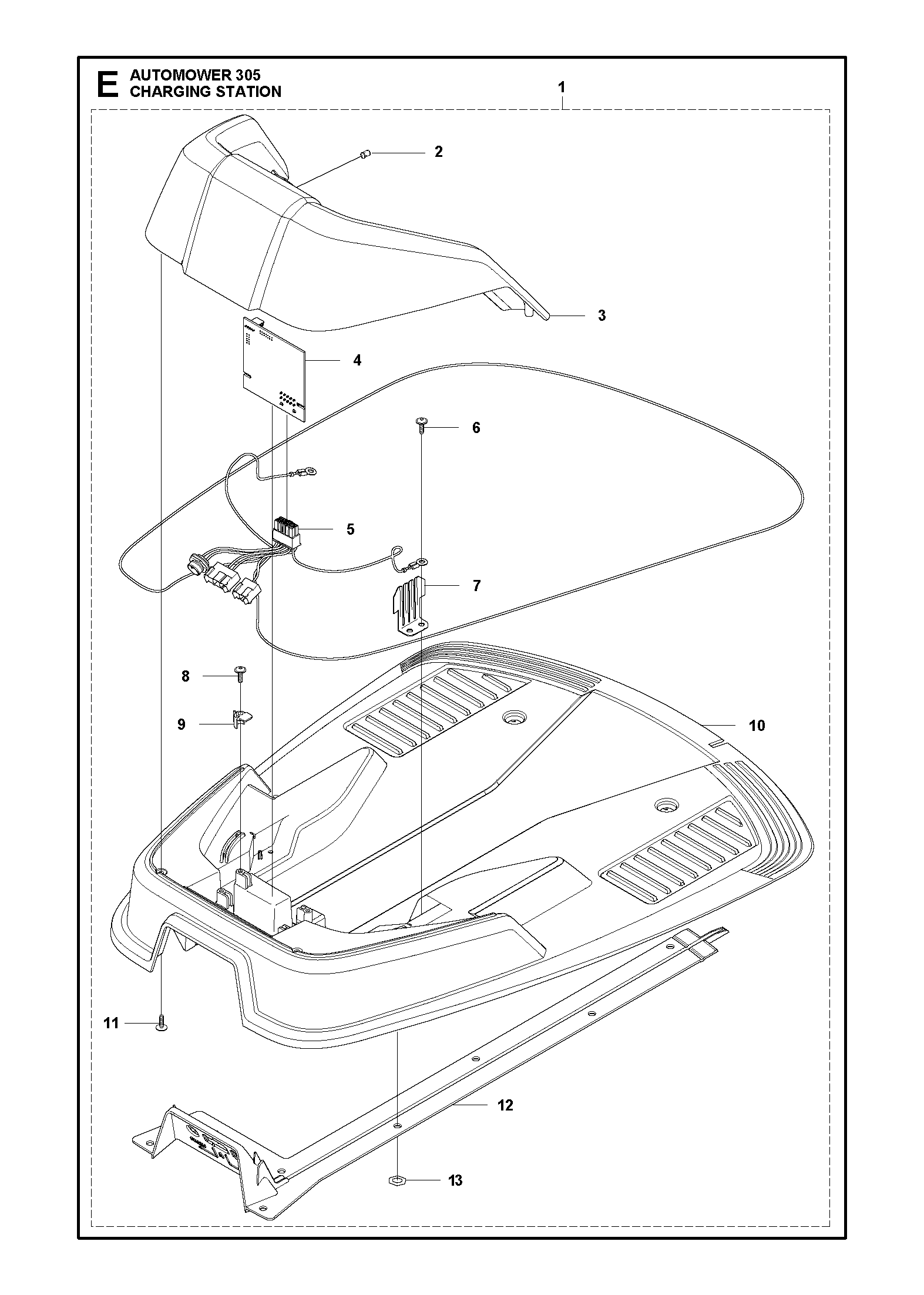 E AUTOMOWER 305
CHARGING STATION

1
2
3
4
6
5
7
8
9
10
11
12
13