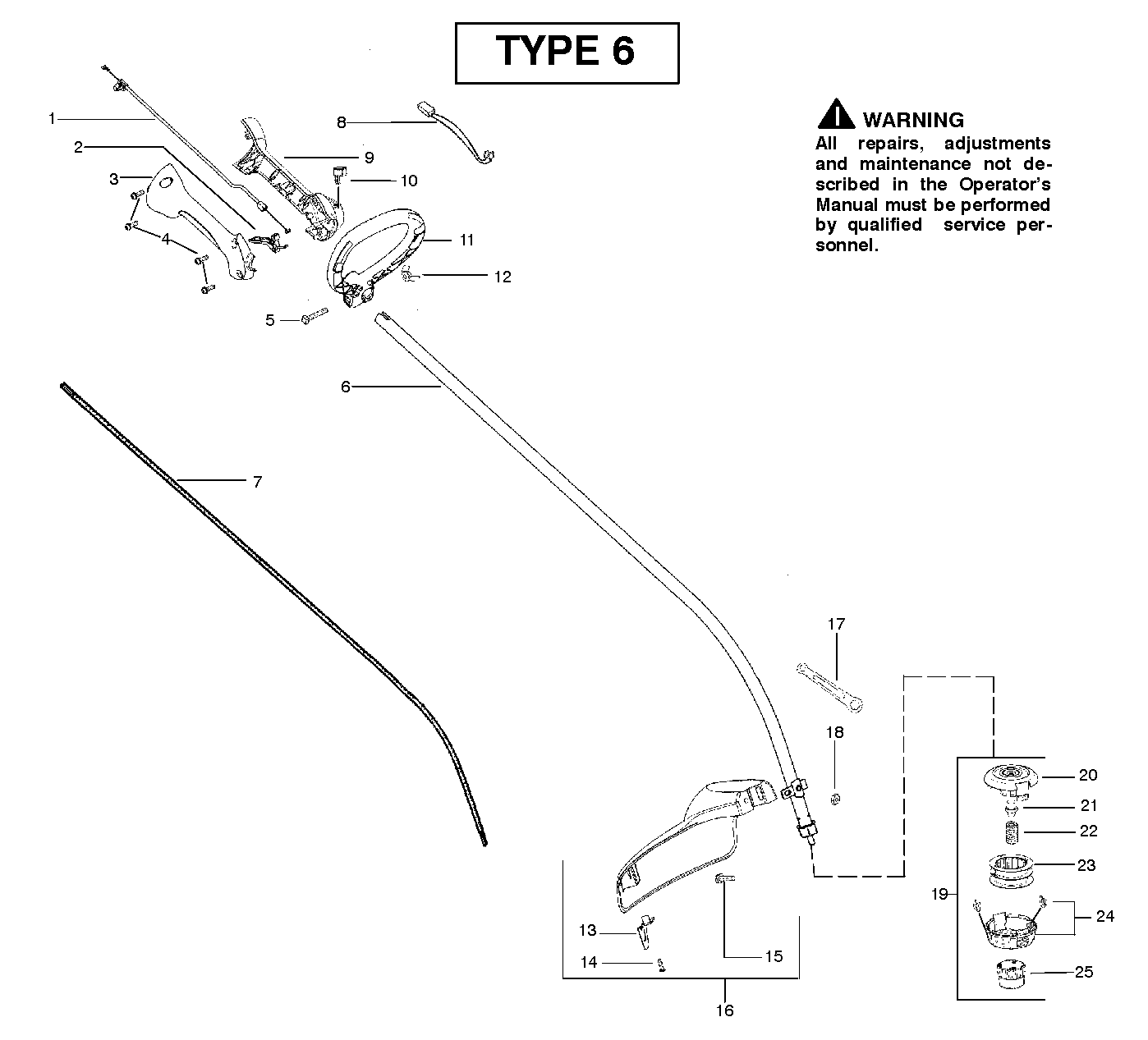 TYPE 6

WARNING
All repairs, adjustments and maintenance not described in the Operator's Manual must be performed by qualified service personnel.

1
2
3
4
5
6
7
8
9
10
11
12
13
14
15
16
17
18
19
20
21
22
23
24
25