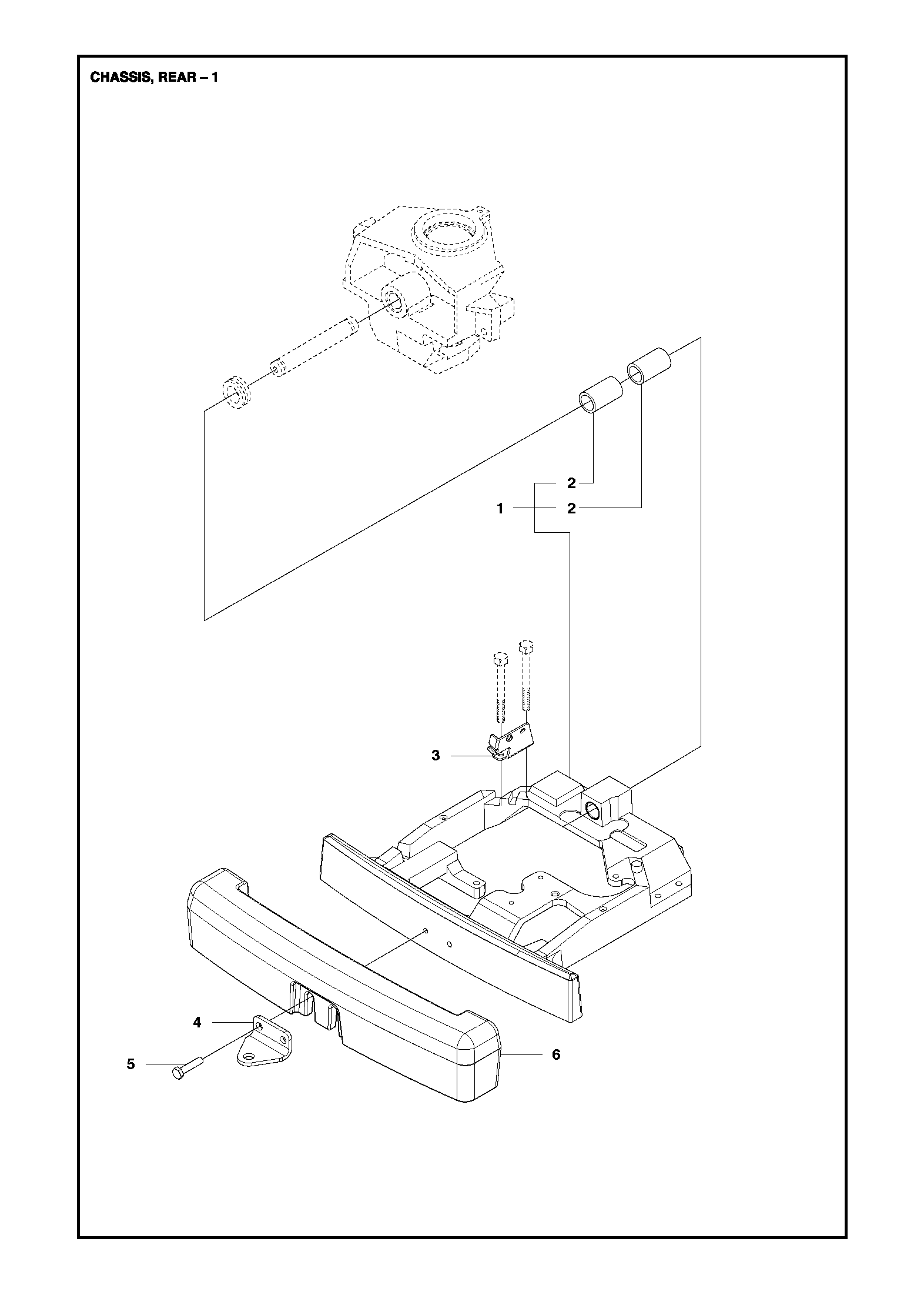 CHASSIS, REAR – 1

2
1
2
3
4
5
6