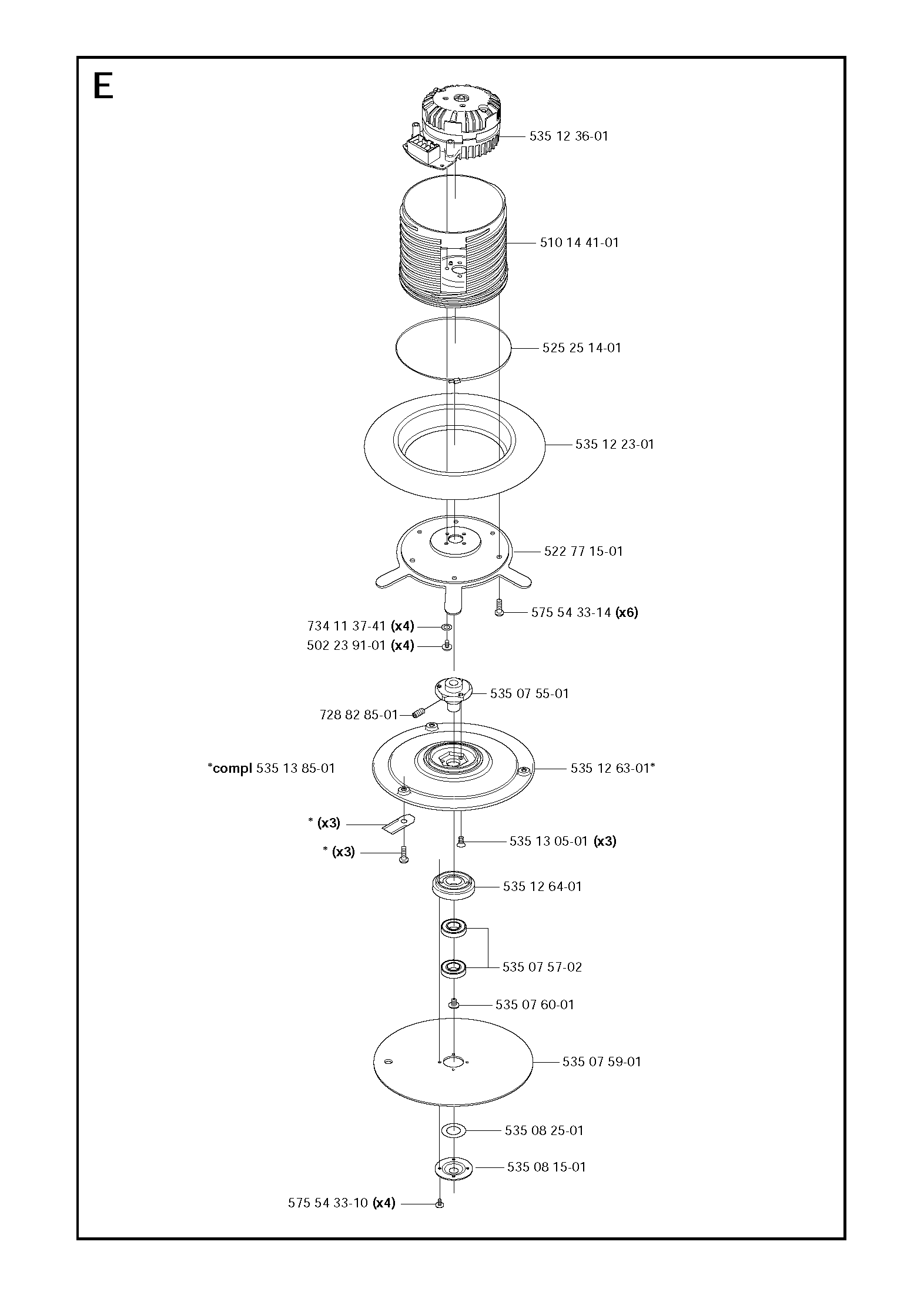 E

535 12 36-01

510 14 41-01

525 25 14-01

535 12 23-01

522 77 15-01

575 54 33-14 (x6)

734 11 37-41 (x4)

502 23 91-01 (x4)

535 07 55-01

728 82 85-01

*compl 535 13 85-01

535 12 63-01*

* (x3)

* (x3)

535 13 05-01 (x3)

535 12 64-01

535 07 57-02

535 07 60-01

535 07 59-01

535 08 25-01

535 08 15-01

575 54 33-10 (x4)