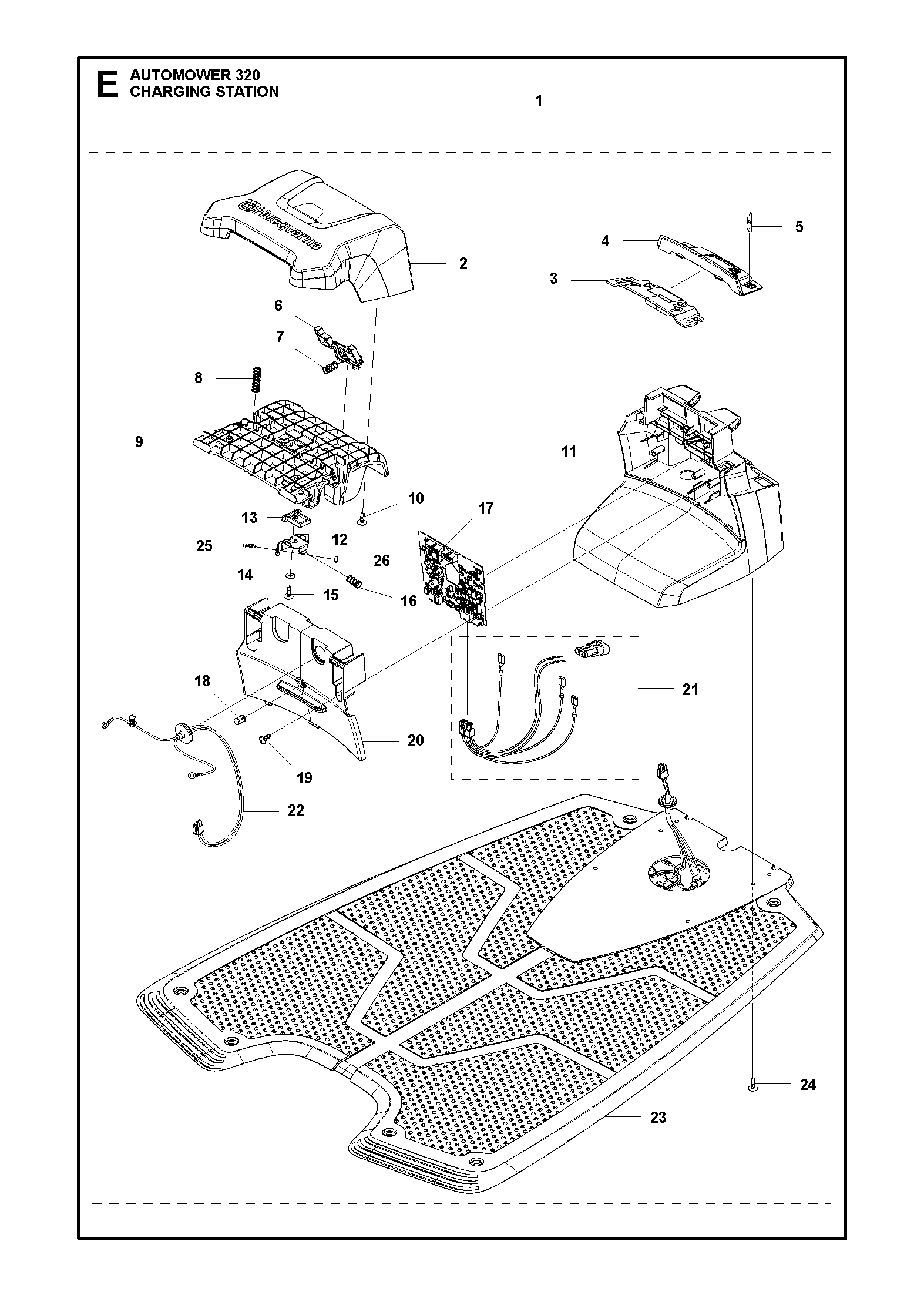 E AUTOMOWER 320
CHARGING STATION

1

Husqvarna

2

5

4

3

6

7

8

9

11

10

13

17

12

25

26

14

15

16

18

21

20

19

22

24

23