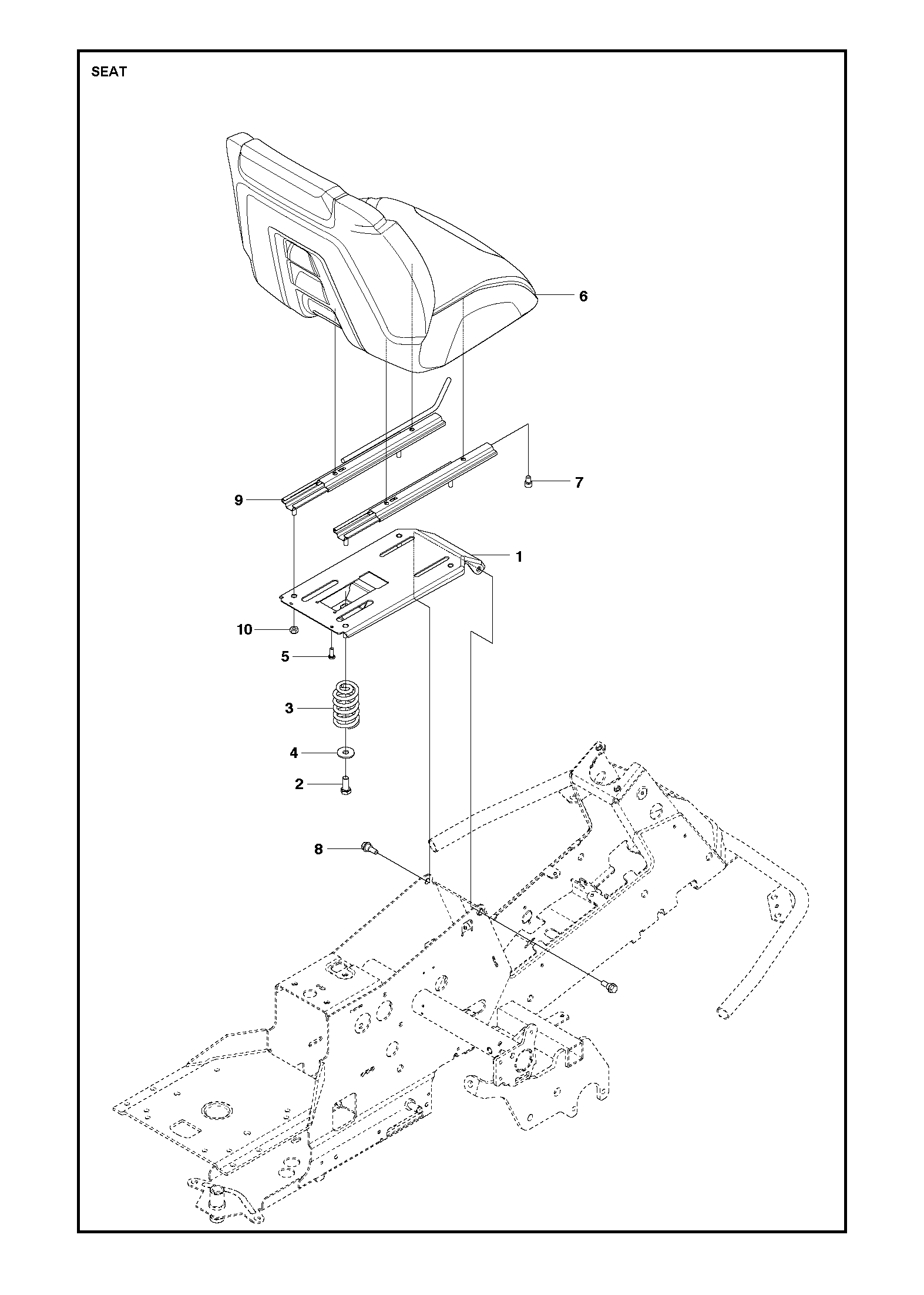 SEAT

6

7

9

1

10

5

3

4

2

8