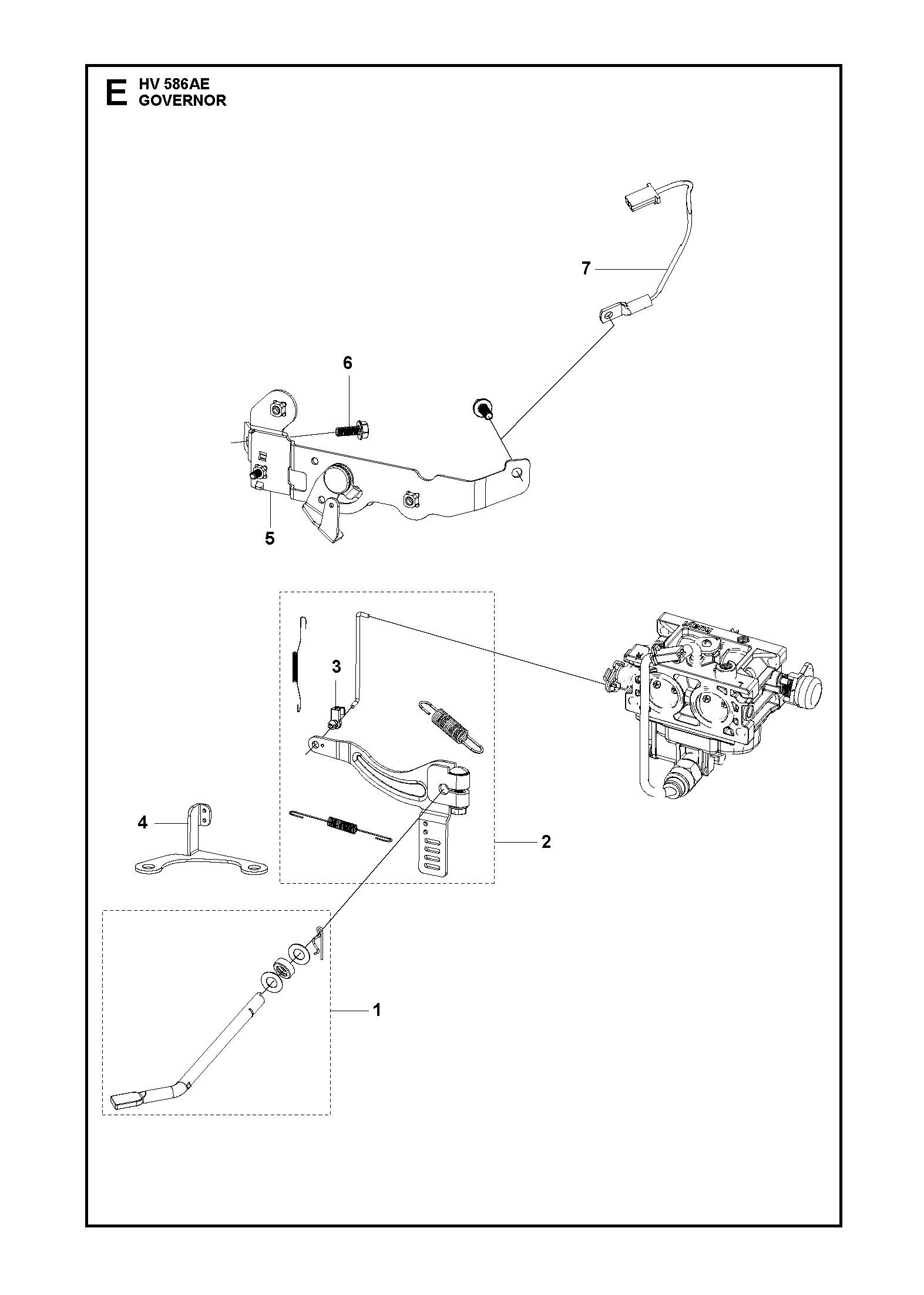 E HV 586AE
GOVERNOR

7

6

5

3

4

2

1