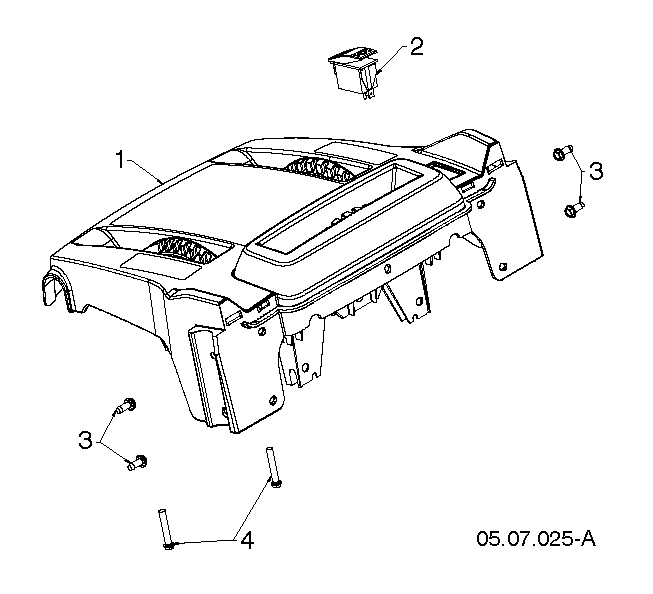 2
1
3
3
4
05.07.025-A