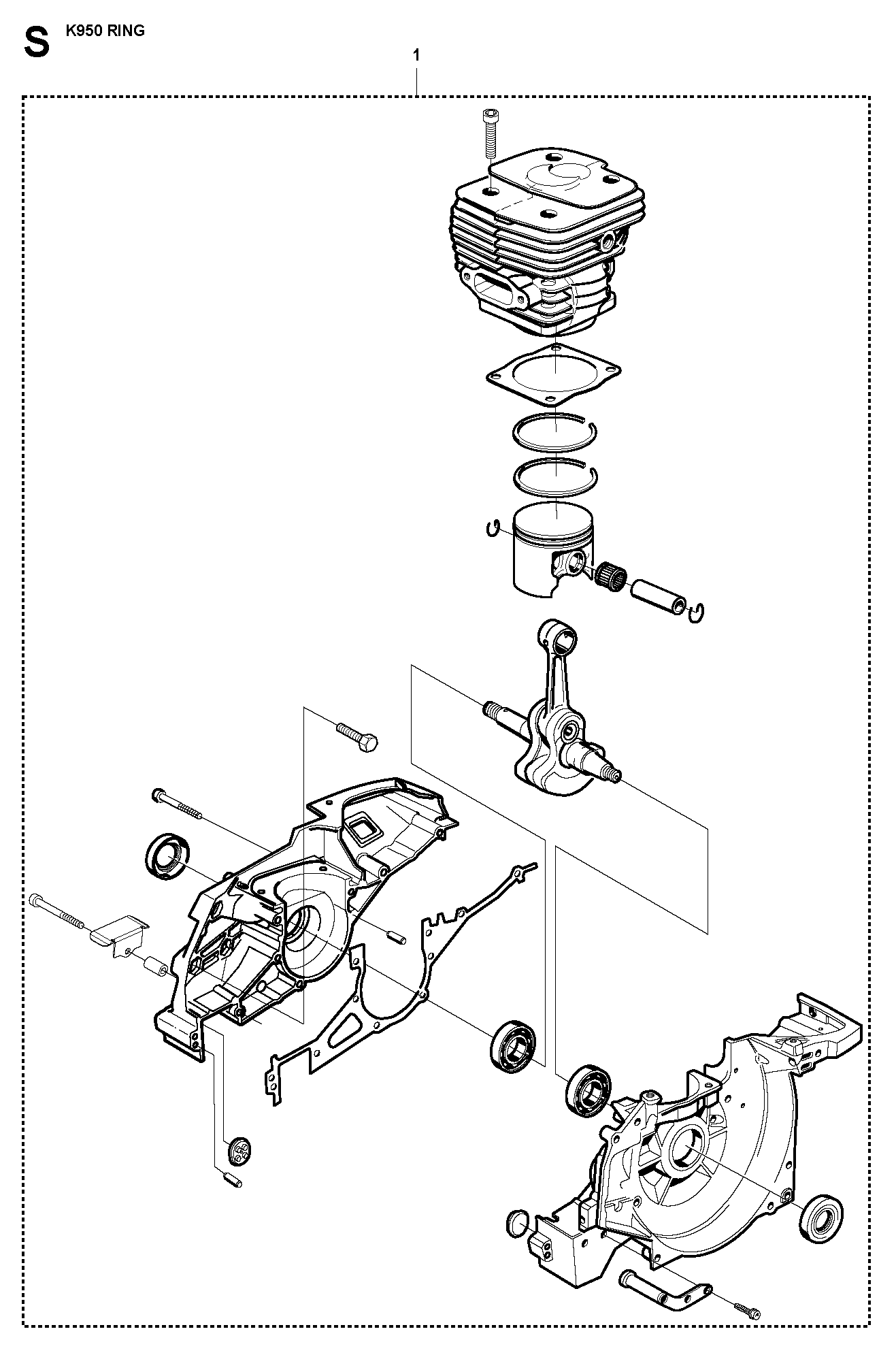 S K950 RING

1