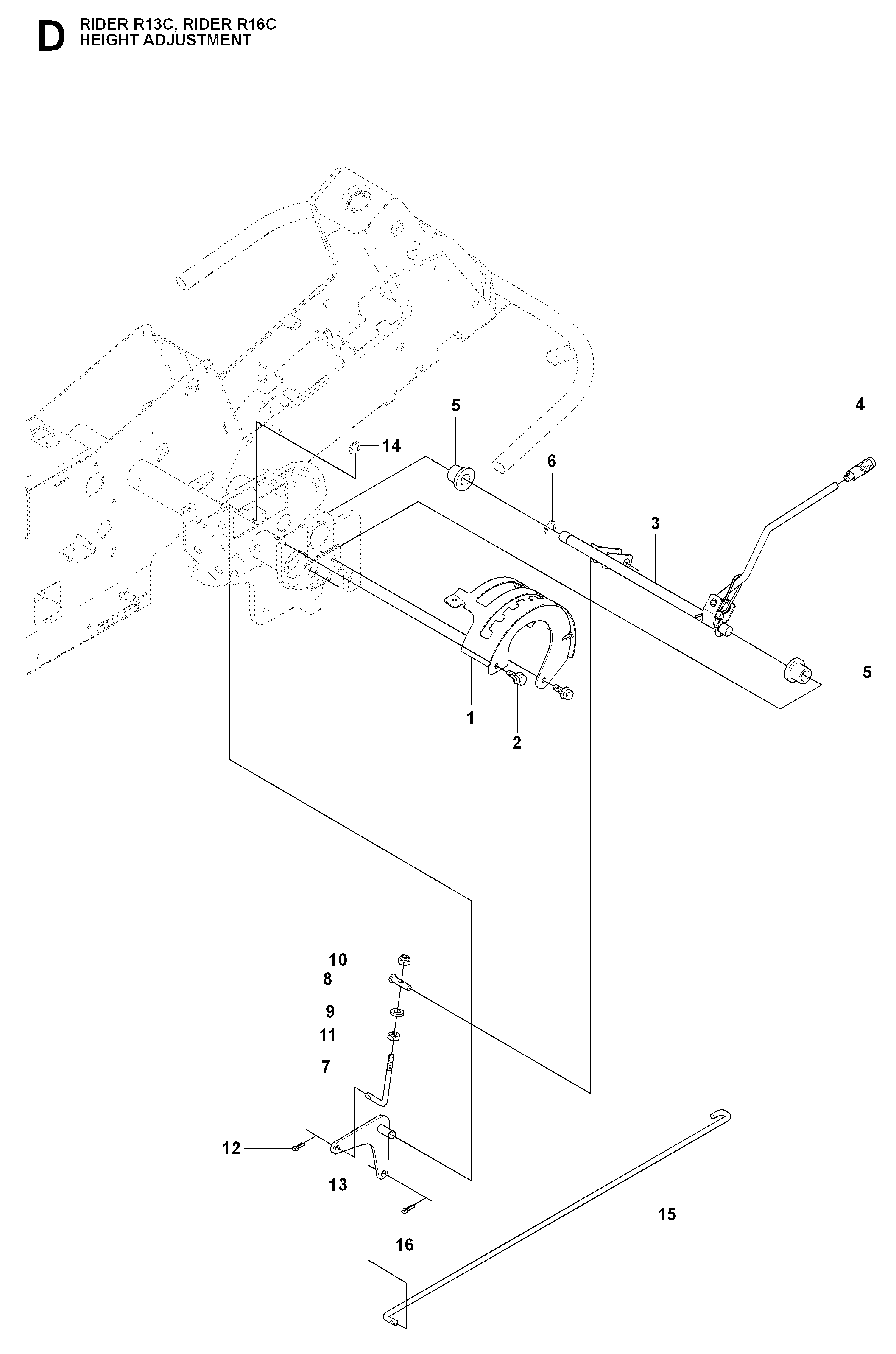 D RIDER R13C, RIDER R16C
HEIGHT ADJUSTMENT

5
4
14
6
3
5
1
2
10
8
9
11
7
12
13
15
16