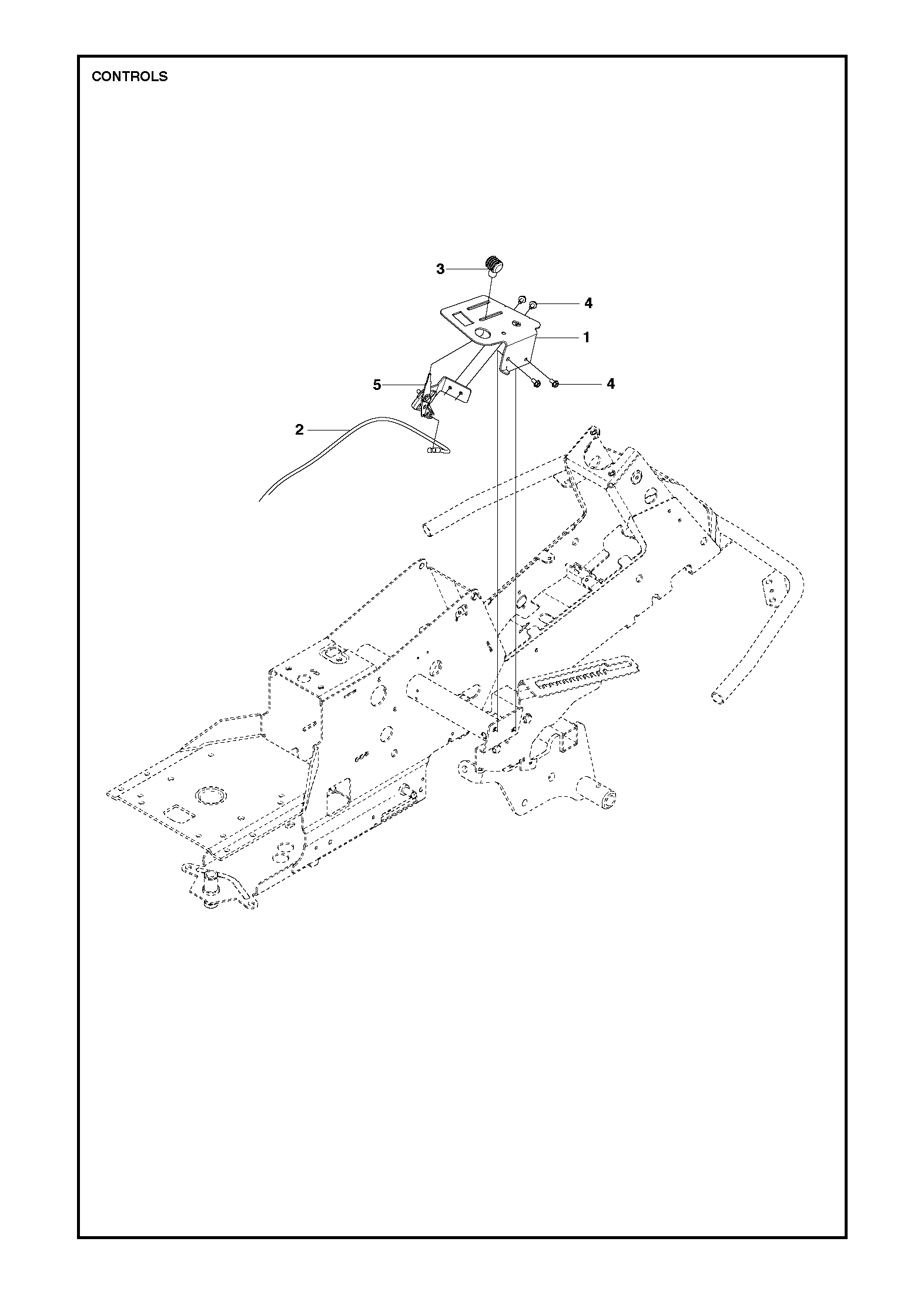 CONTROLS

3

4

1

5

4

2