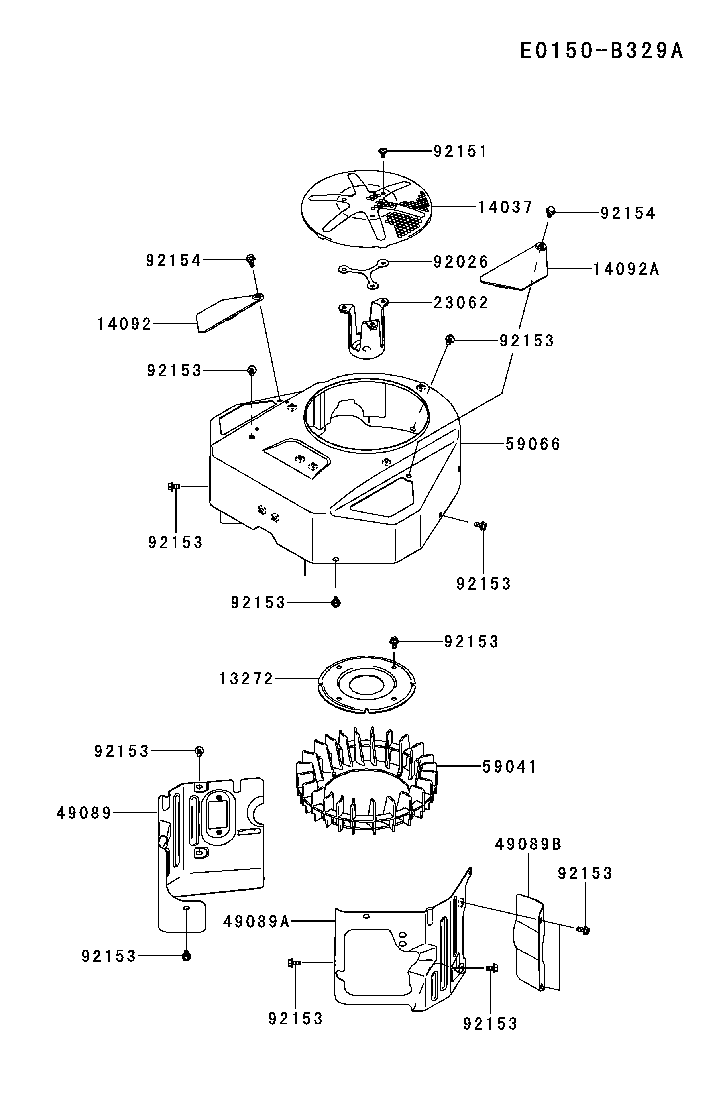 E0150-B329A

92151
14037
92154
92154
92026
14092A
14092
23062
92153
92153
59066
92153
92153
92153
92153
13272
92153
59041
49089
49089B
92153
49089A
92153
92153
92153