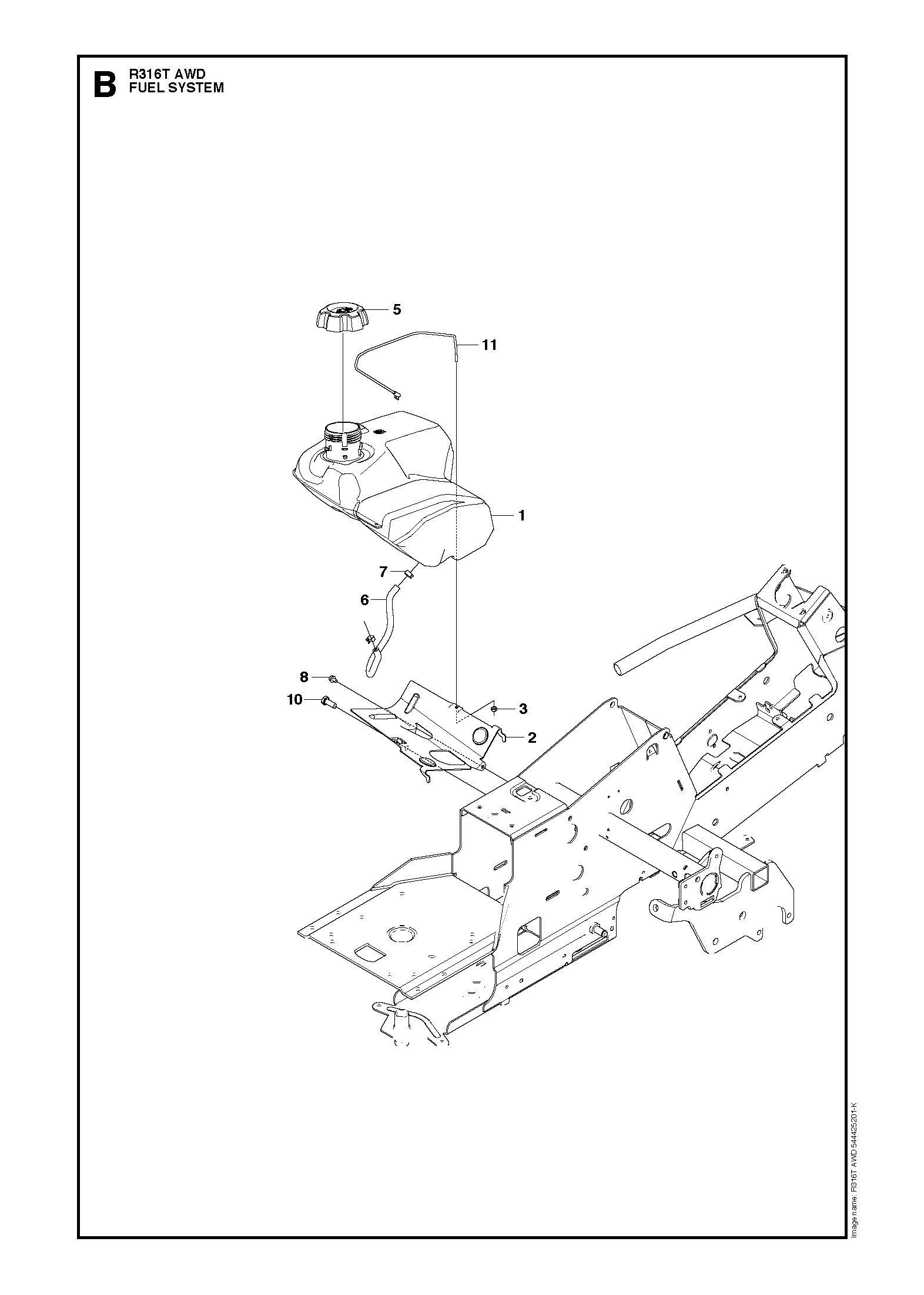 B R316T AWD
FUEL SYSTEM

5
11
1
7
6
8
10
3
2

Image name: R316T AWD 544425201-K