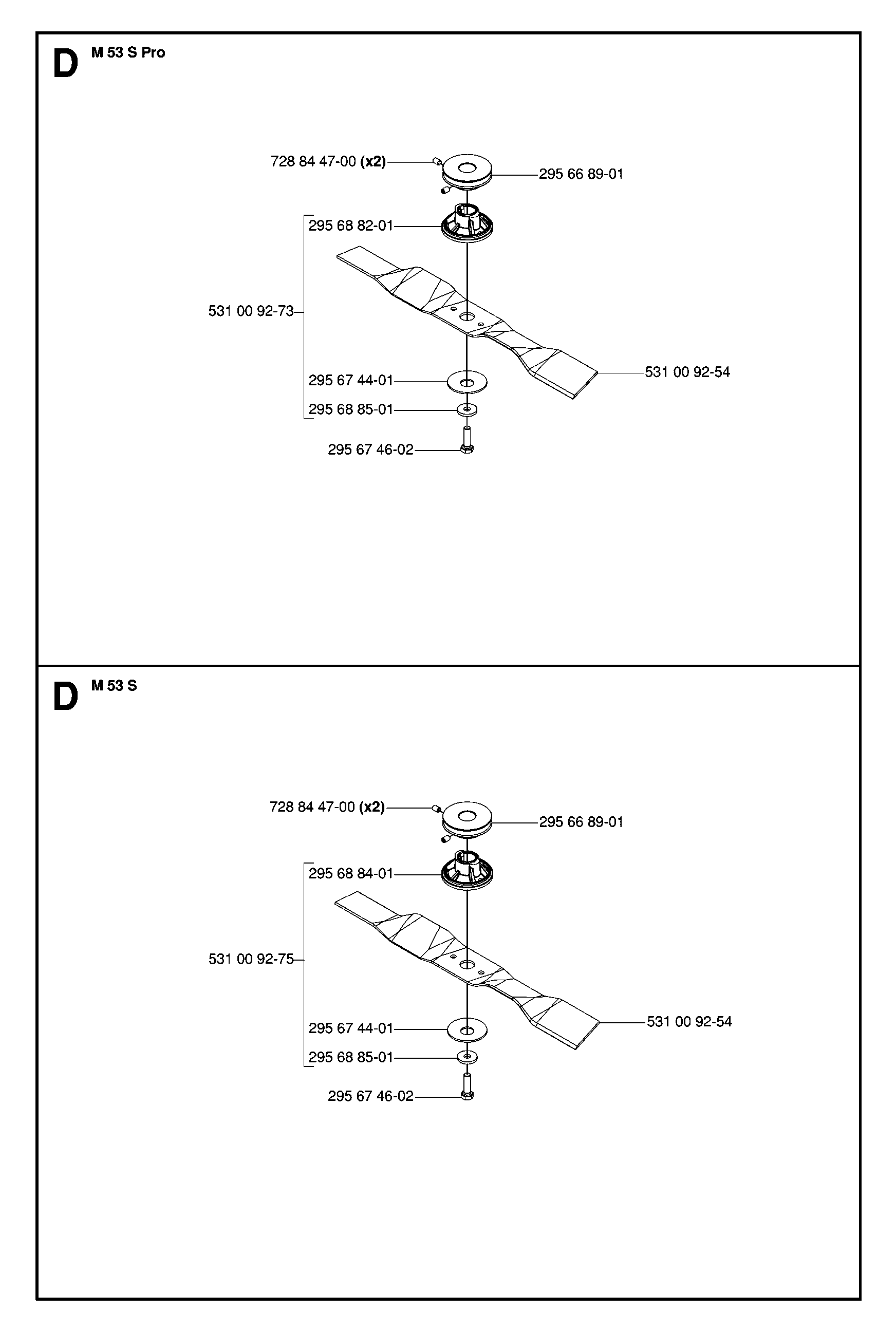 D M 53 S Pro

728 84 47-00 (x2)
295 66 89-01
295 68 82-01
531 00 92-73
295 67 44-01
295 68 85-01
295 67 46-02
531 00 92-54

D M 53 S

728 84 47-00 (x2)
295 66 89-01
295 68 84-01
531 00 92-75
295 67 44-01
295 68 85-01
295 67 46-02
531 00 92-54