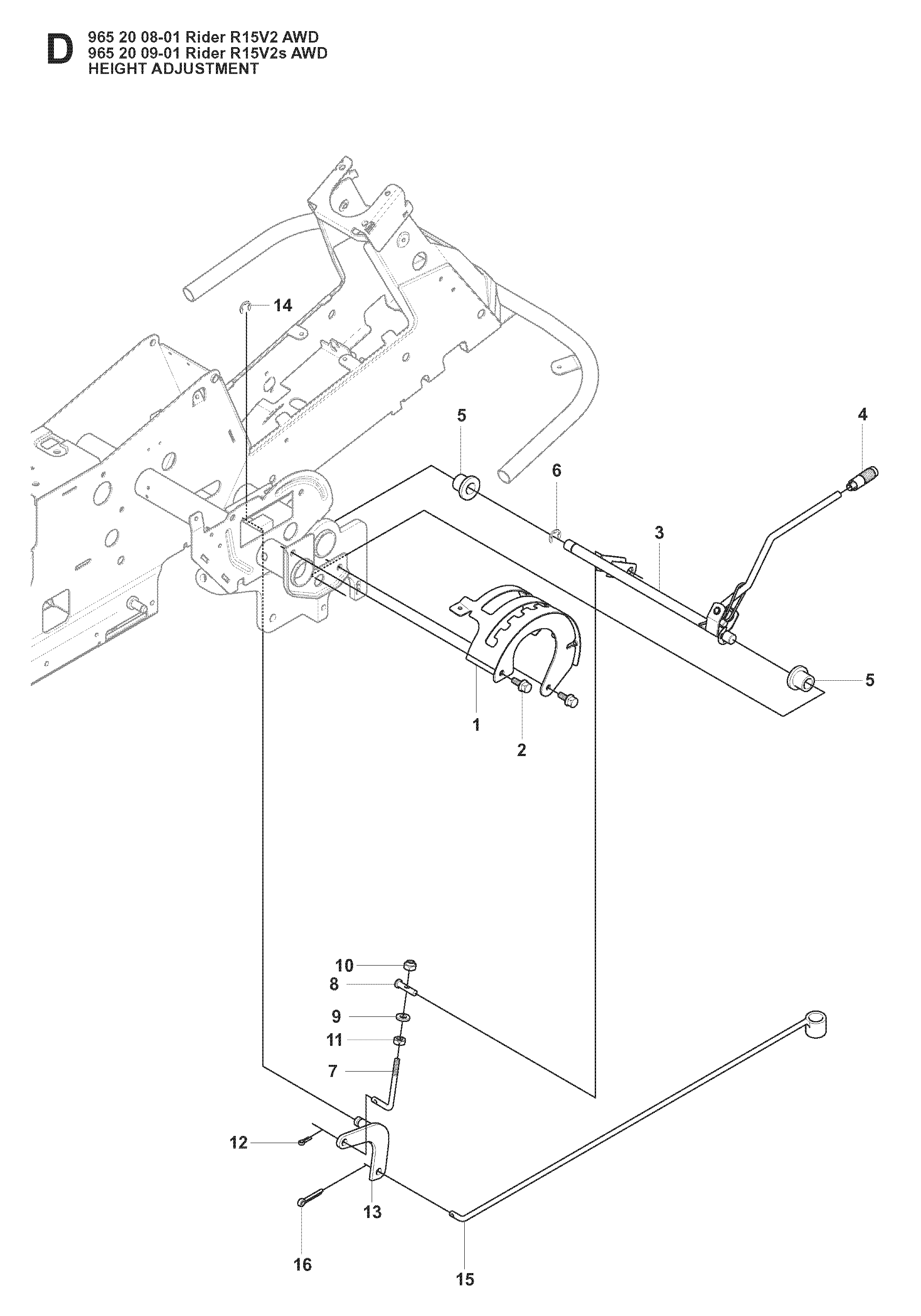 D
965 20 08-01 Rider R15V2 AWD
965 20 09-01 Rider R15V2s AWD
HEIGHT ADJUSTMENT

14
5
4
6
3
5
1
2
10
8
9
11
7
12
13
16
15