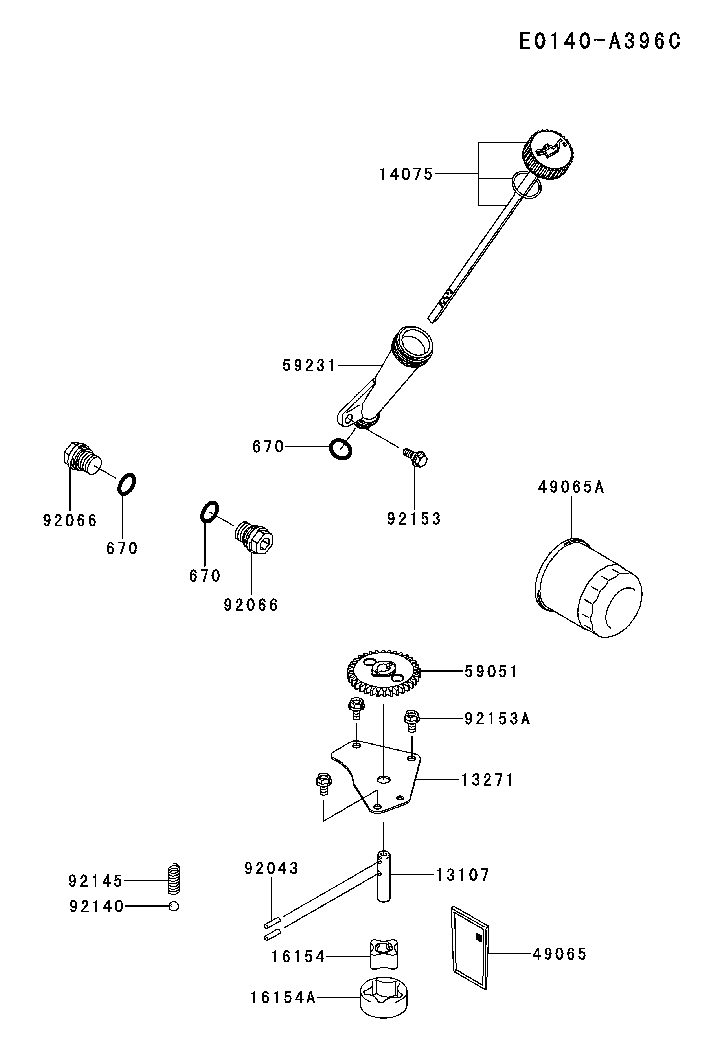 E0140-A396C

14075

59231

670

92153

92066

670

670

92066

49065A

59051

92153A

13271

92145

92140

92043

13107

16154

16154A

49065