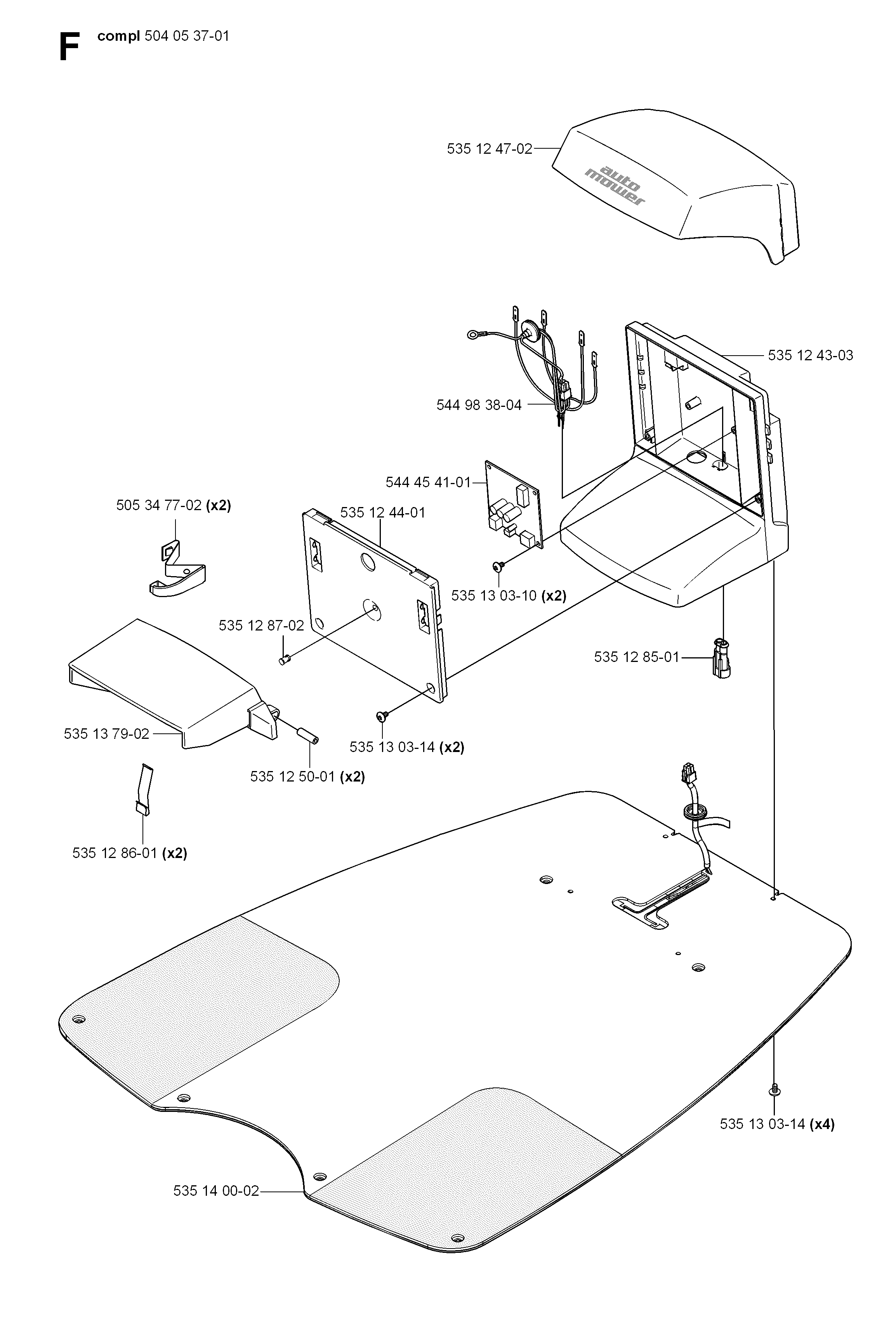 F compl 504 05 37-01

535 12 47-02

auto mower

535 12 43-03

544 98 38-04

544 45 41-01

505 34 77-02 (x2)

535 12 44-01

535 13 03-10 (x2)

535 12 87-02

535 12 85-01

535 13 79-02

535 13 03-14 (x2)

535 12 50-01 (x2)

535 12 86-01 (x2)

535 13 03-14 (x4)

535 14 00-02