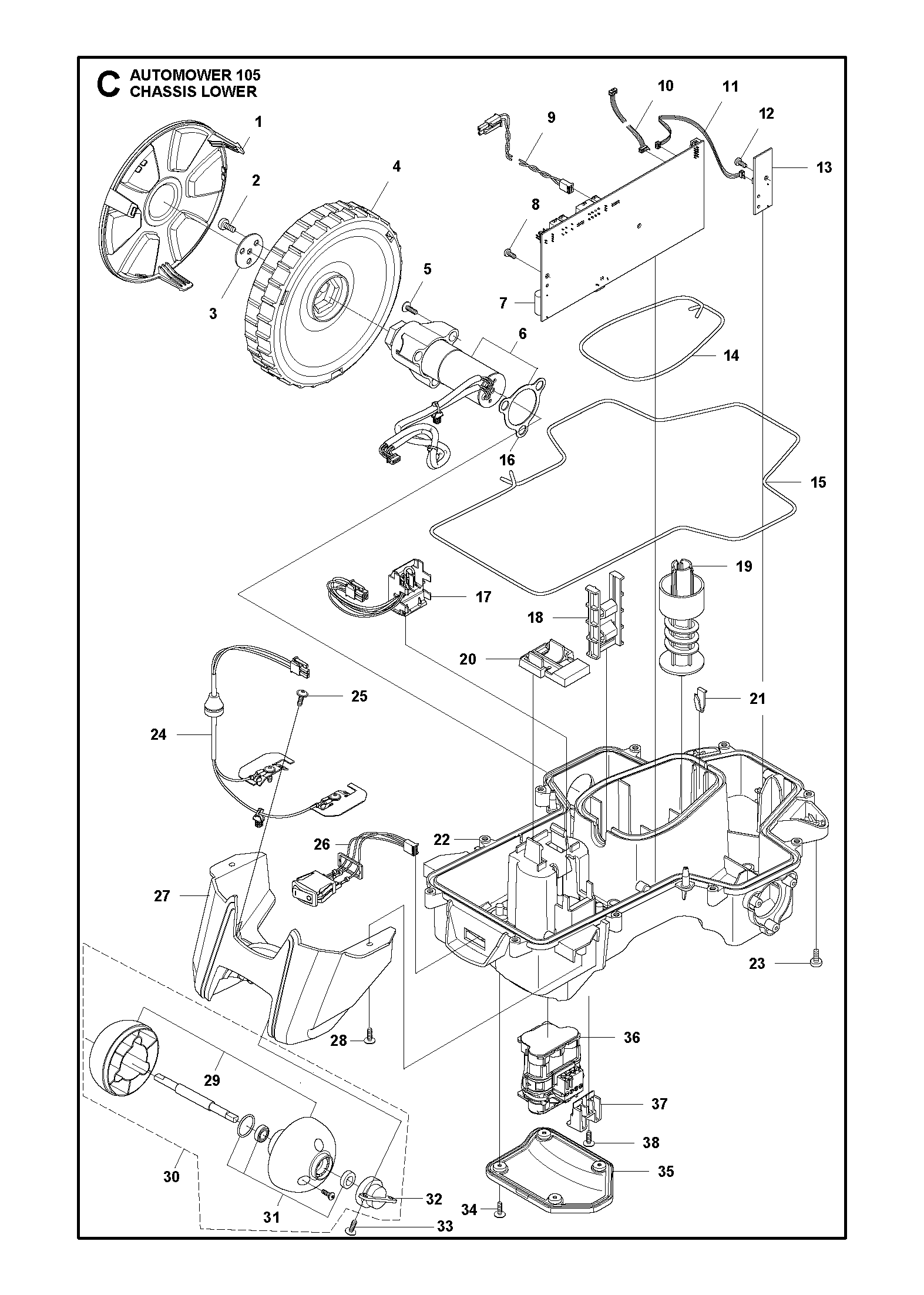 C AUTOMOWER 105
CHASSIS LOWER

1
2
3
4
5
6
7
8
9
10
11
12
13
14
15
16
17
18
19
20
21
22
23
24
25
26
27
28
29
30
31
32
33
34
35
36
37
38