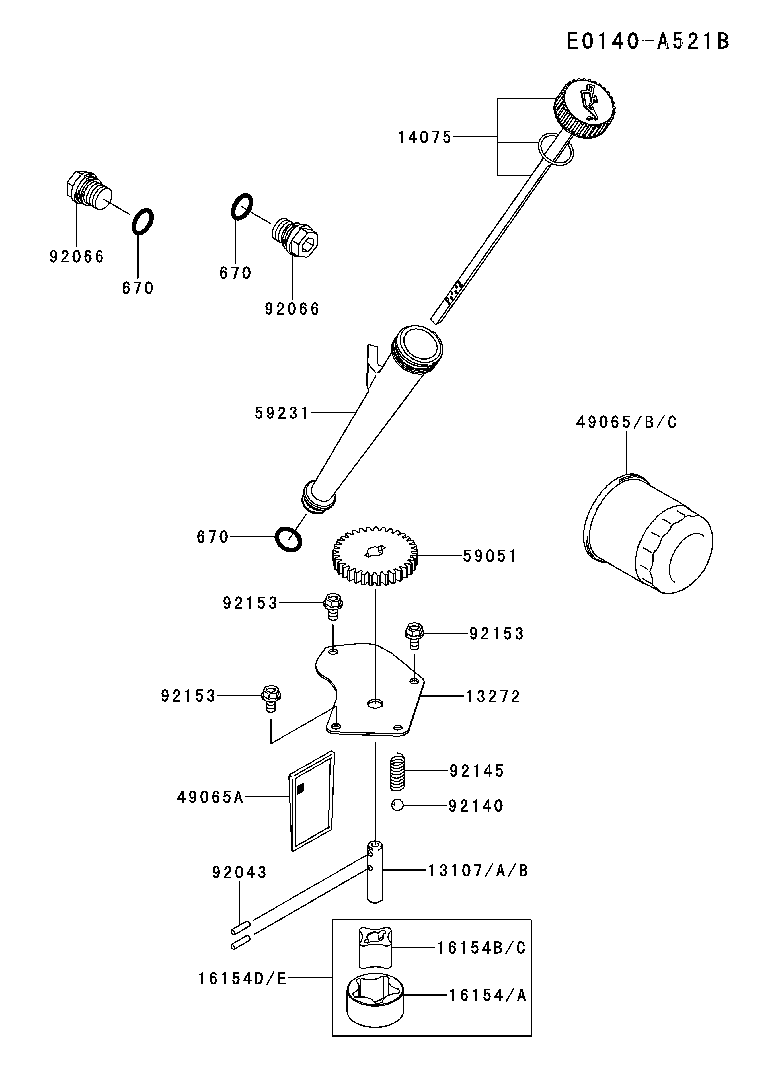 E0140-A521B

14075

92066

670

670

92066

59231

49065/B/C

670

59051

92153

92153

92153

13272

92145

49065A

92140

92043

13107/A/B

16154B/C

16154D/E

16154/A