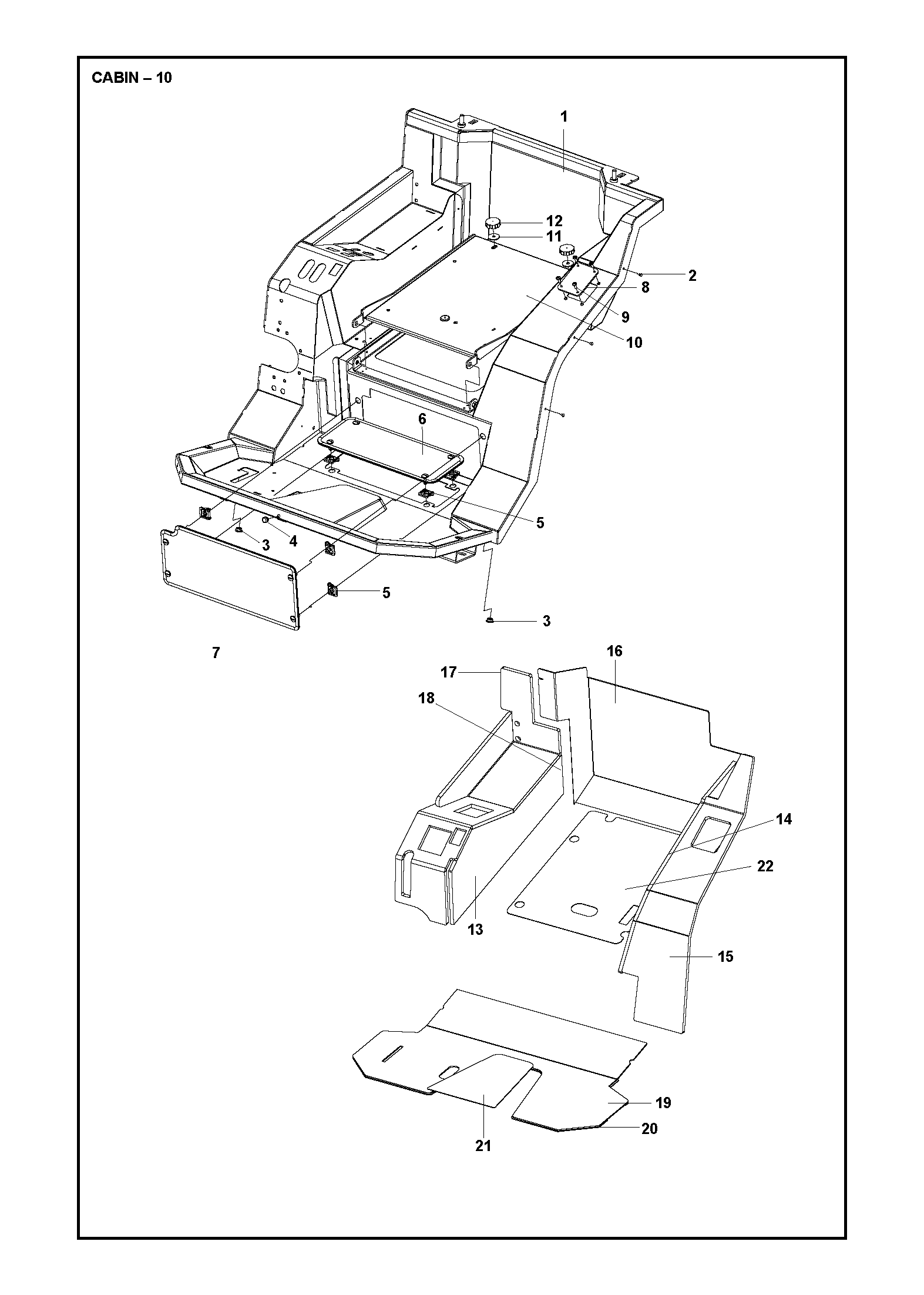 CABIN – 10

1
12
11
2
8
9
10
6
5
3
4
5
3
7
16
17
18
14
22
13
15
19
20
21