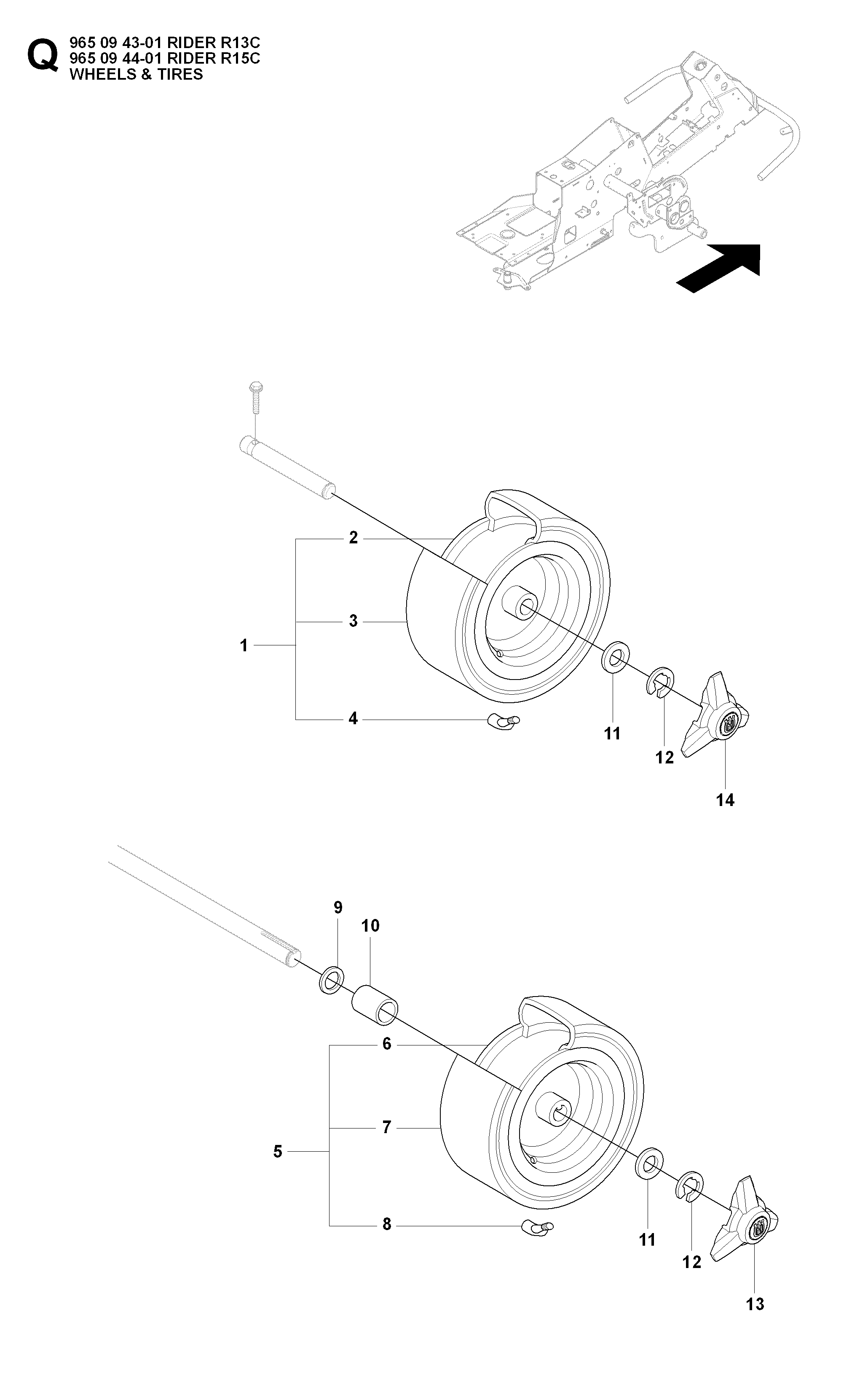 Q
965 09 43-01 RIDER R13C
965 09 44-01 RIDER R15C
WHEELS & TIRES

2
3
1
4
11
12
14

9
10
6
7
5
8
11
12
13