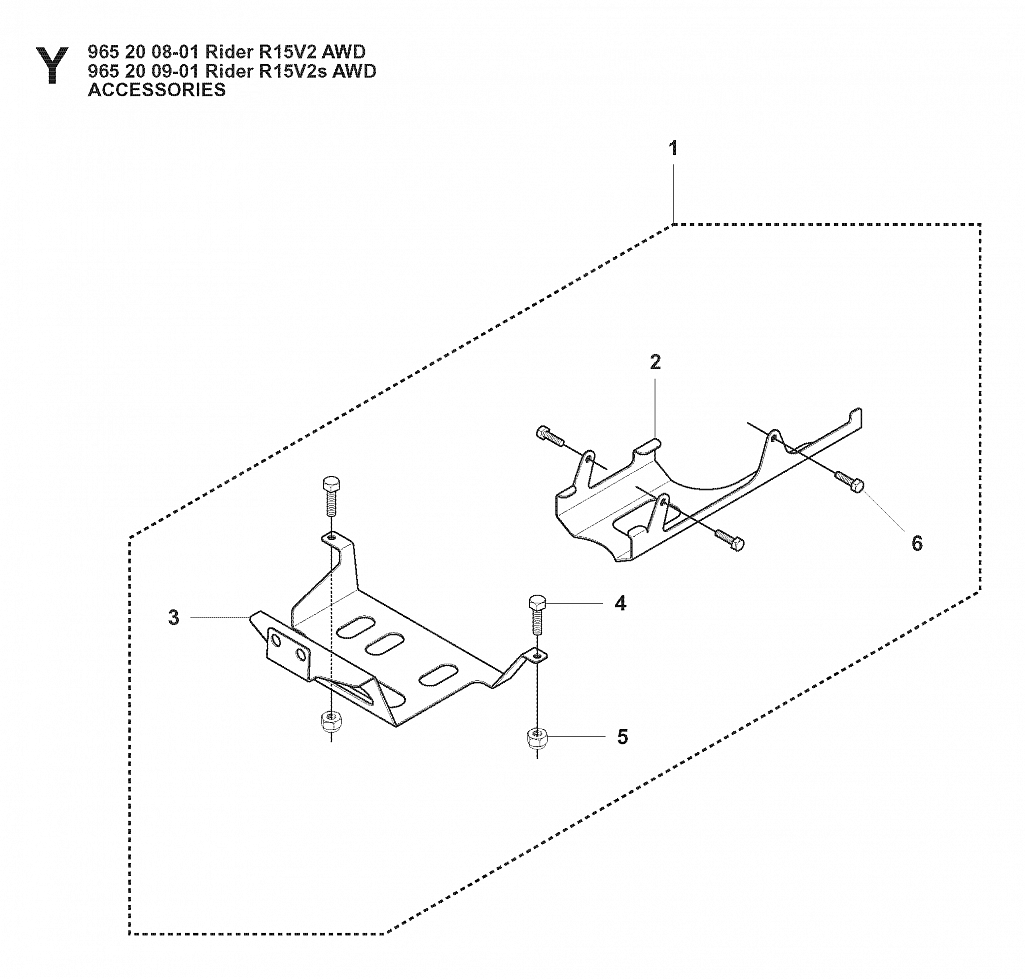 Y
965 20 08-01 Rider R15V2 AWD
965 20 09-01 Rider R15V2s AWD
ACCESSORIES

1
2
6
3
4
5