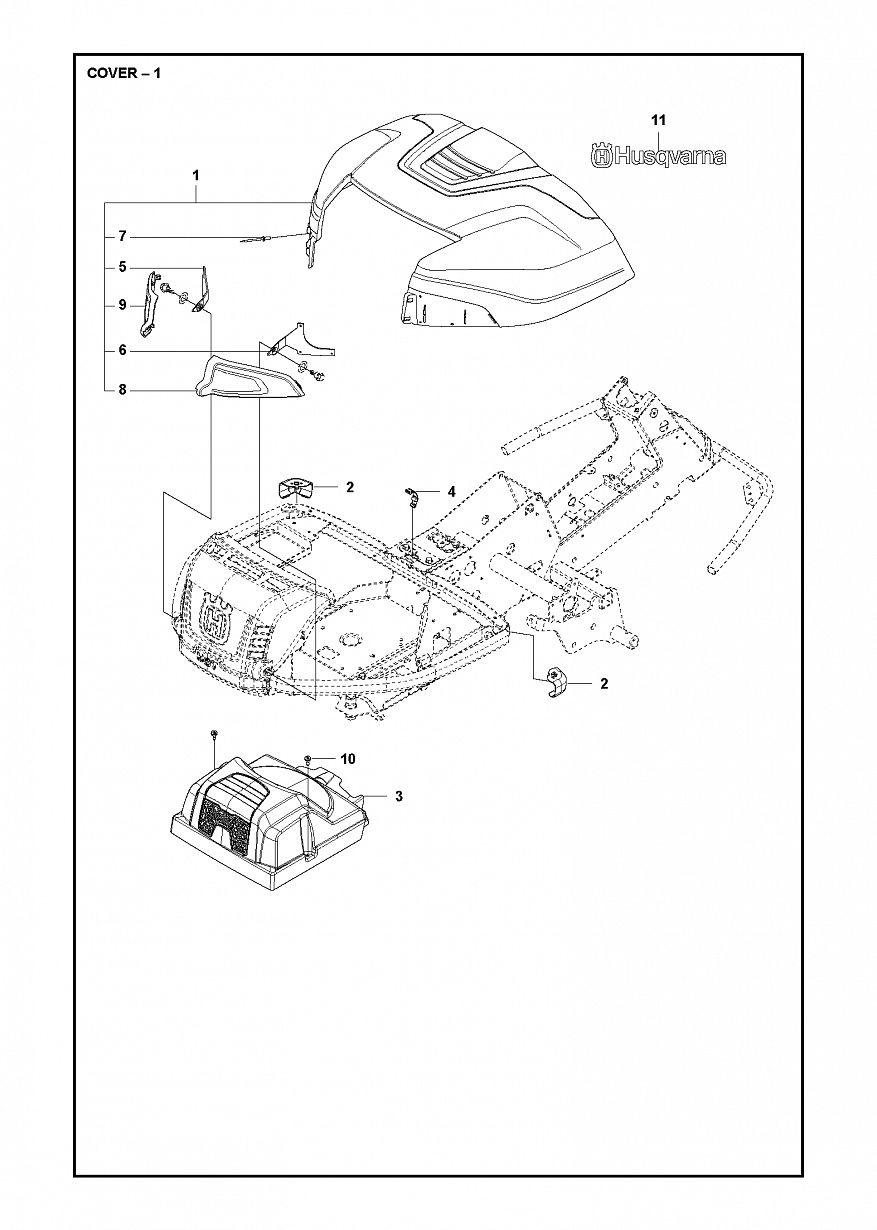 COVER – 1

11
Husqvarna

1
7
5
9
6
8
2
4
2
10
3