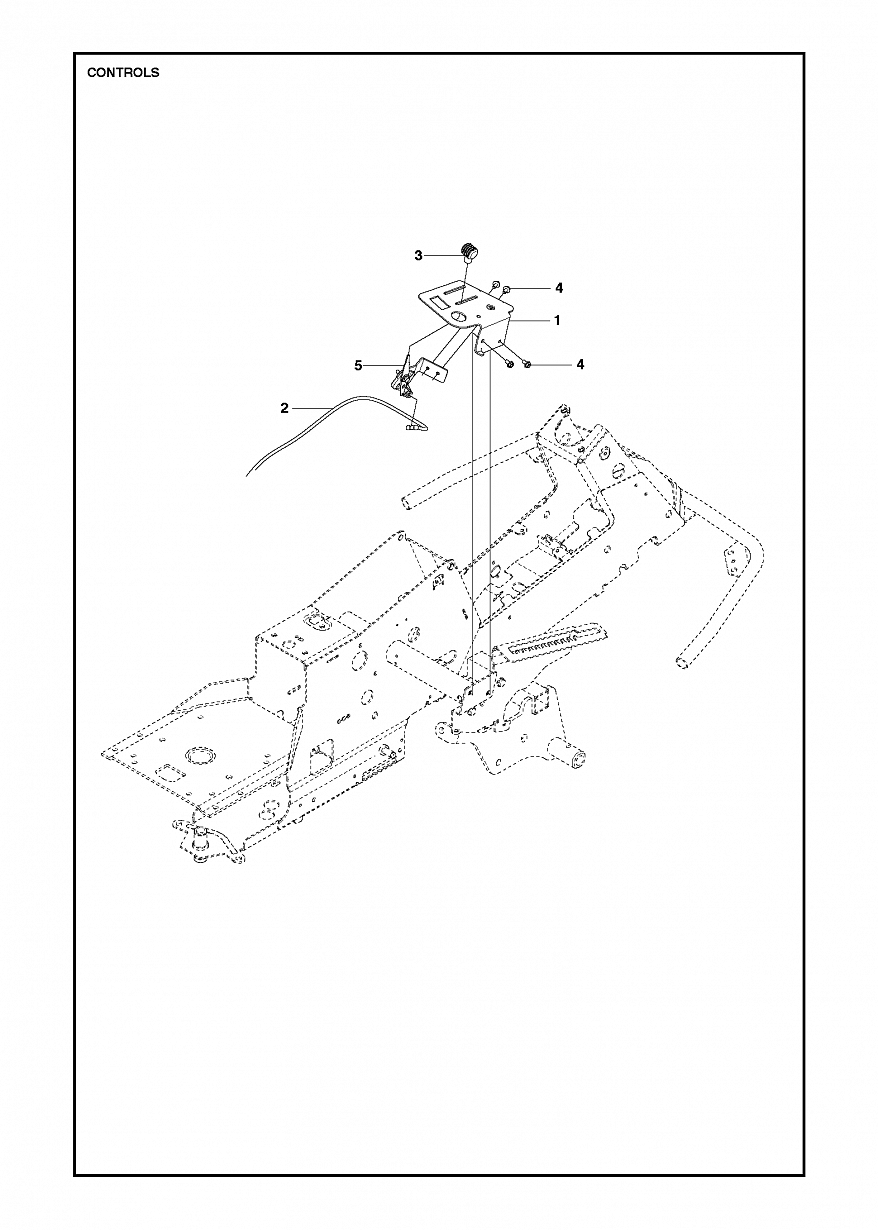 CONTROLS

3
4
1
5
4
2